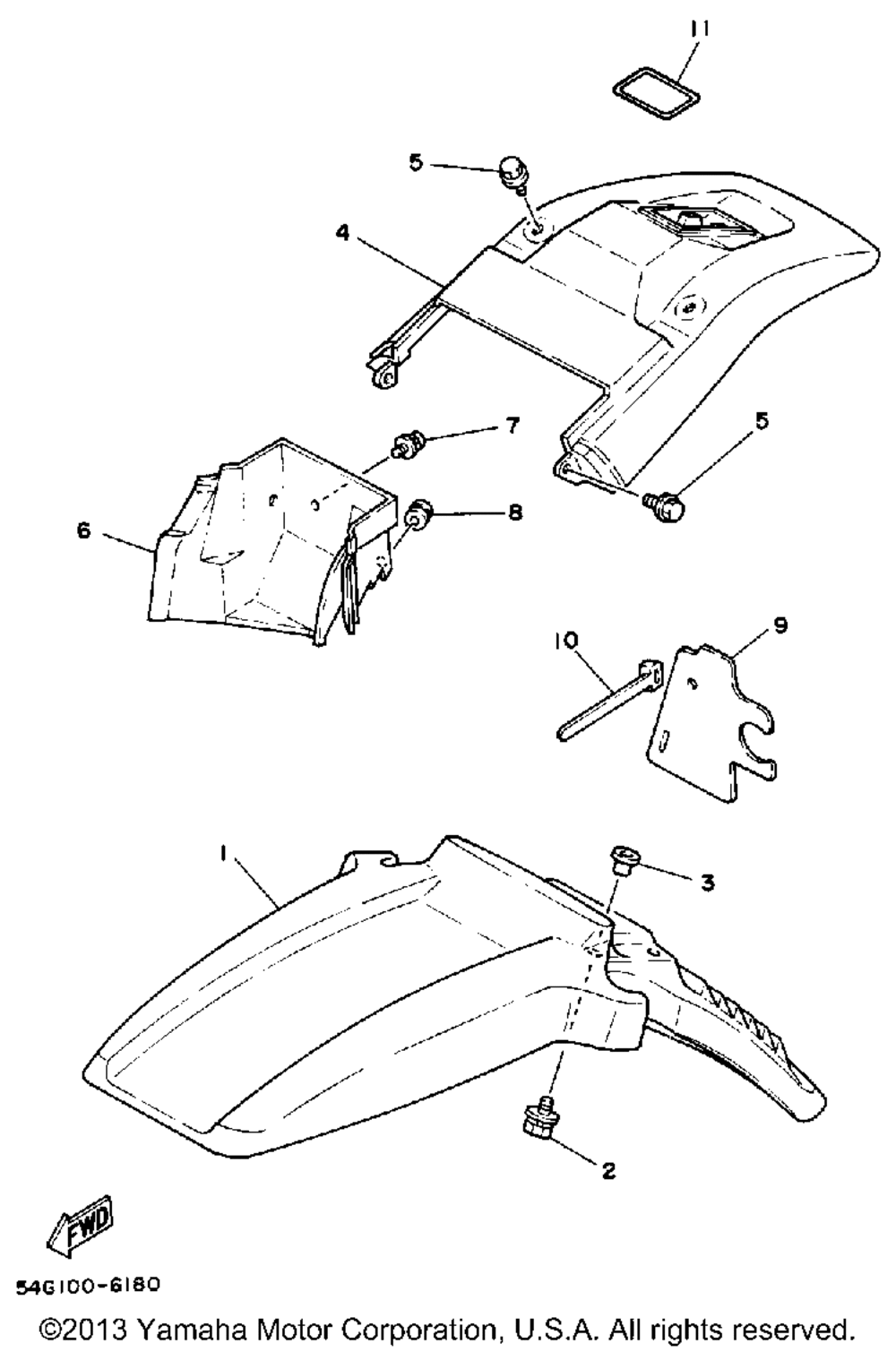 11

5

4

7

5

6

8

10

9

1

3

2

FWD

54G100-6180

©2013 Yamaha Motor Corporation, U.S.A. All rights reserved.