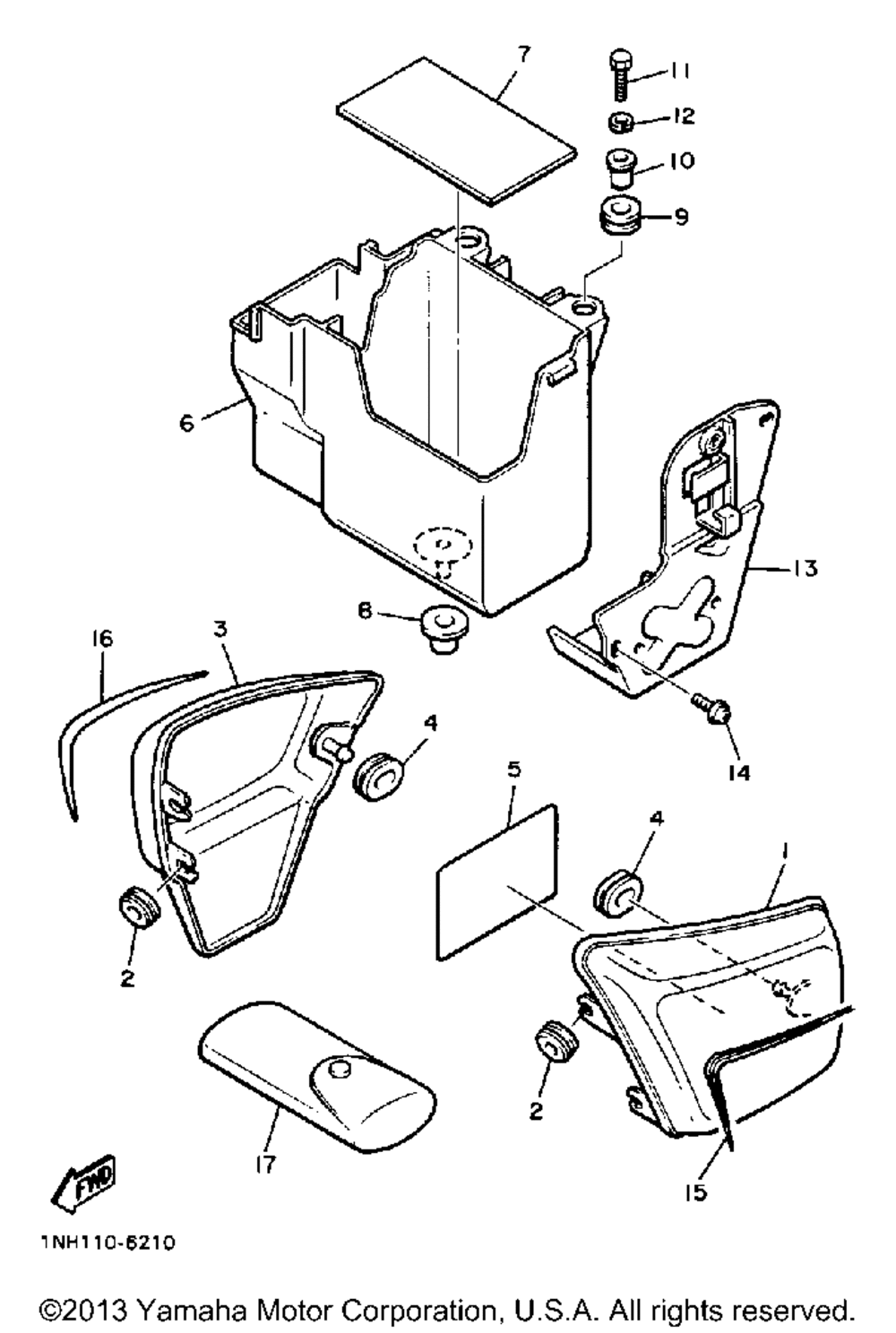 7
11
12
10
9
6
13
8
16
3
4
14
5
4
1
2
2
17
15
FWD
1NH110-6210

©2013 Yamaha Motor Corporation, U.S.A. All rights reserved.