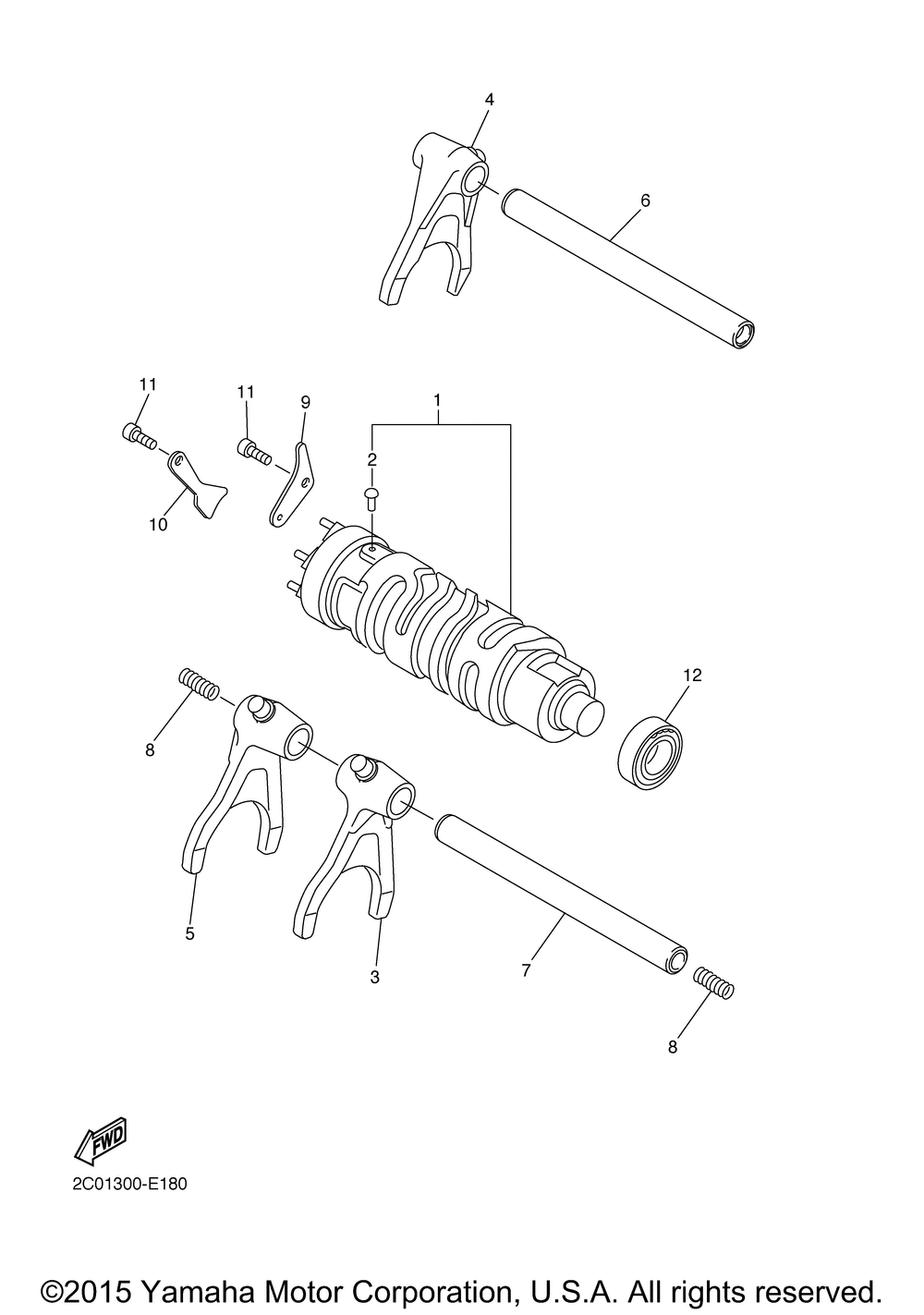 4
6
11
11
9
1
2
10
12
8
5
3
7
8
FWD
2C01300-E180
©2015 Yamaha Motor Corporation, U.S.A. All rights reserved.