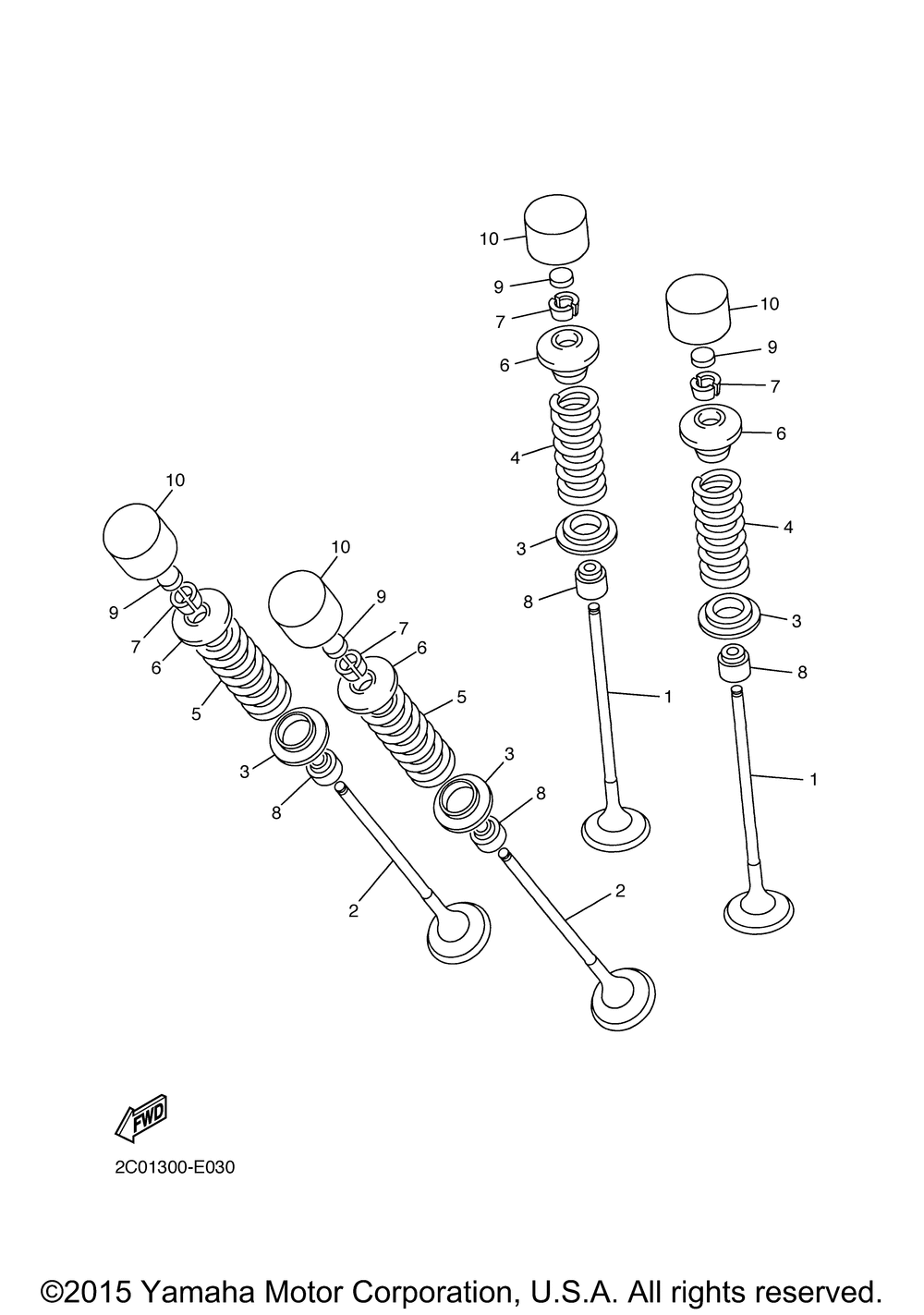 10
9
7
6
4
3
8
1

10
9
7
6
4
3
8
1

10
9
7
6
5
3
8
2

10
9
7
6
5
3
8
2

FWD

2C01300-E030

©2015 Yamaha Motor Corporation, U.S.A. All rights reserved.