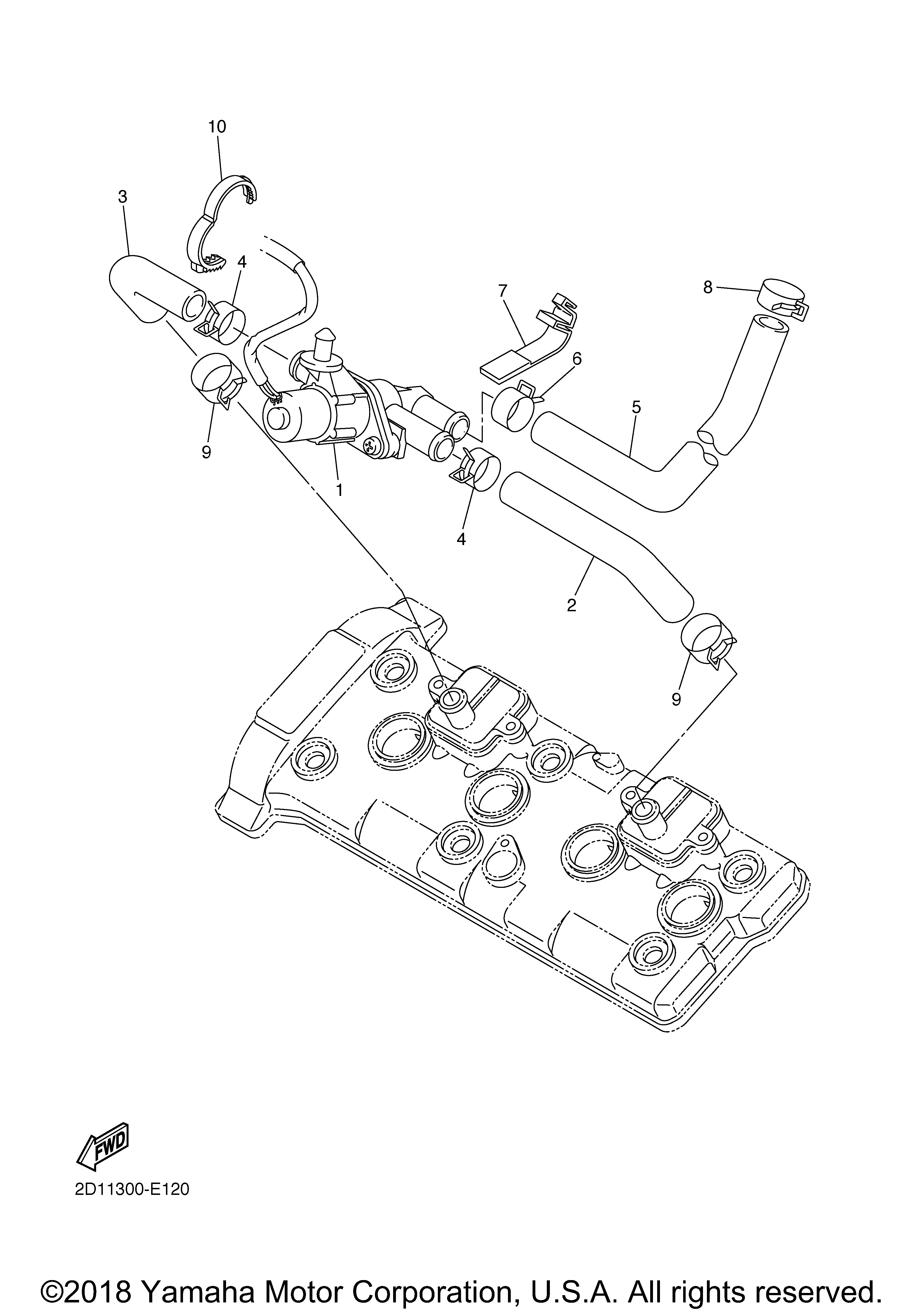 10
3
4
7
8
6
5
9
1
4
2
9
FWD
2D11300-E120
©2018 Yamaha Motor Corporation, U.S.A. All rights reserved.