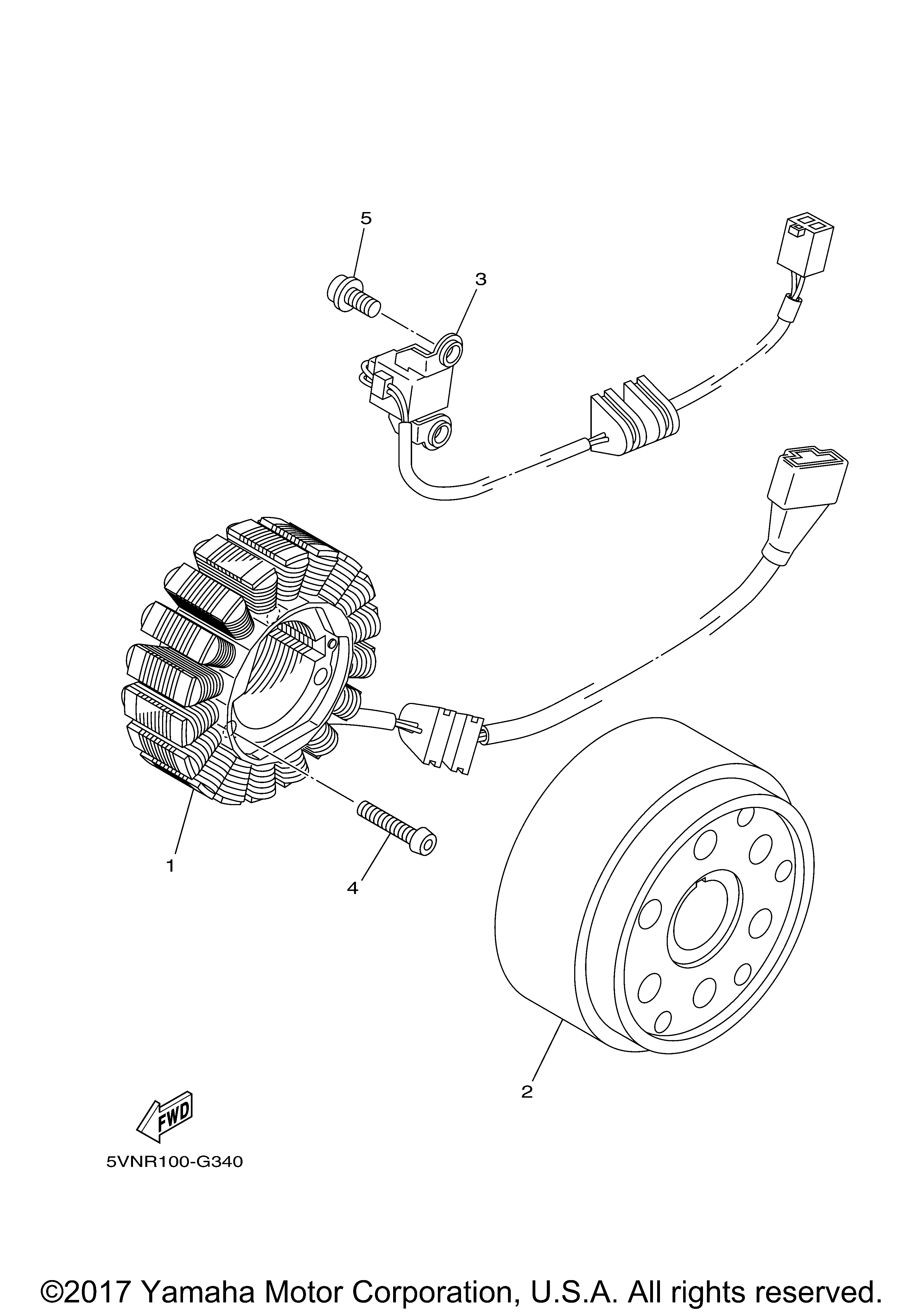 5
3
1
4
2
FWD
5VNR100-G340

©2017 Yamaha Motor Corporation, U.S.A. All rights reserved.