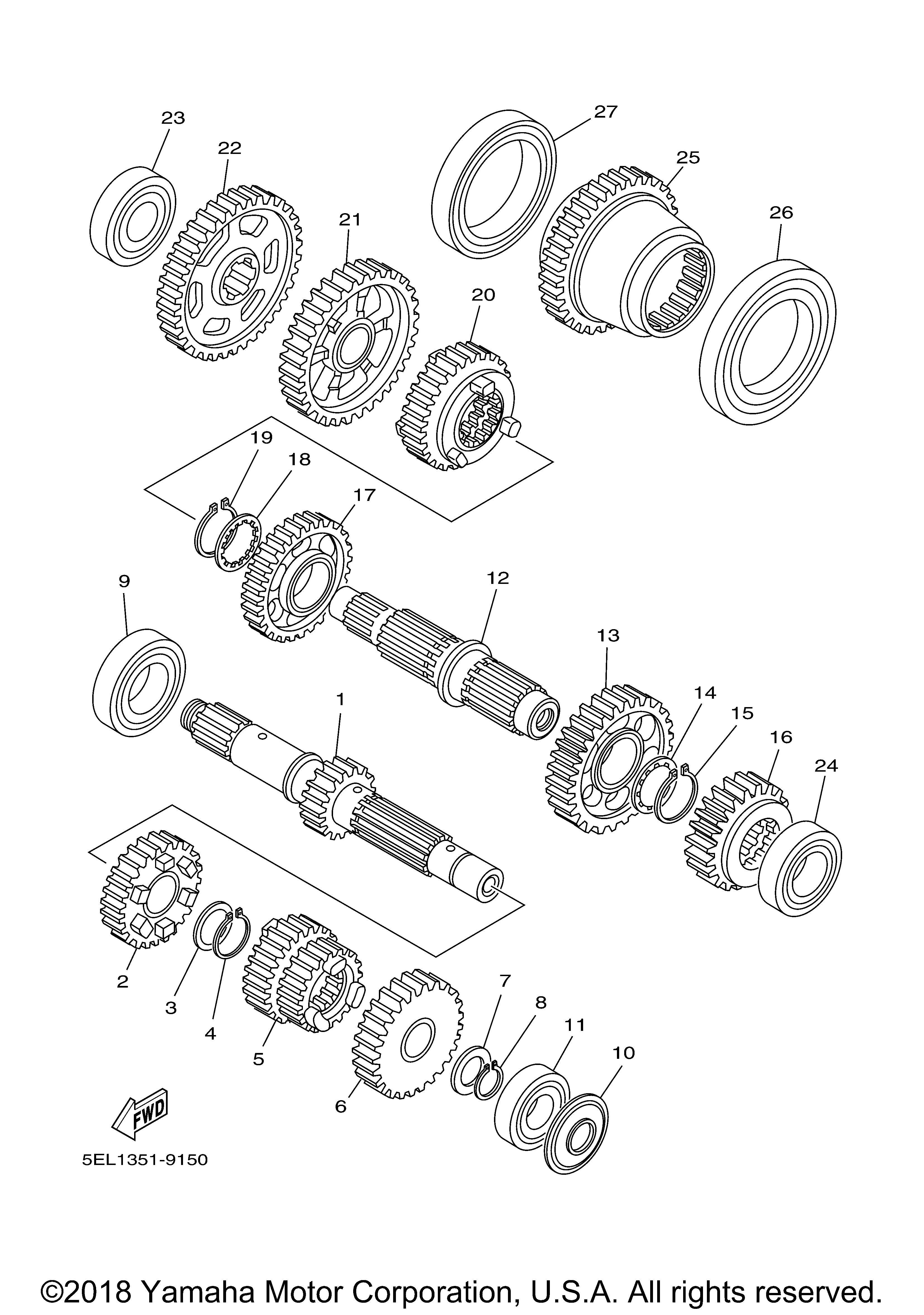 23
22
27
25
26
21
20
19
18
17
9
12
13
1
14
15
16
24
2
3
4
5
6
7
8
11
10
FWD
5EL1351-9150

©2018 Yamaha Motor Corporation, U.S.A. All rights reserved.