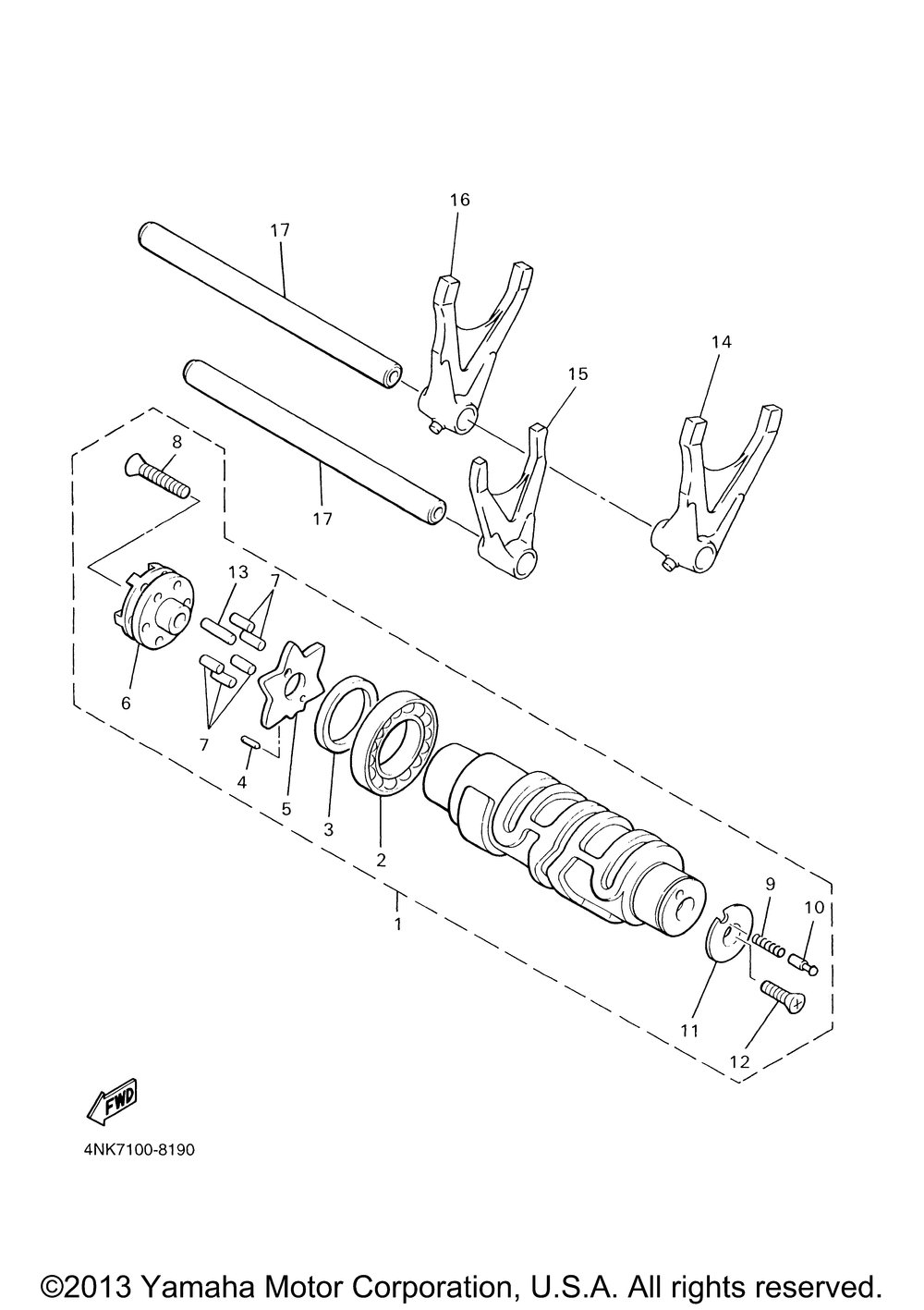 16
17
14
15
8
17
13
7
6
7
4
5
3
2
1
9
10
11
12
FWD
4NK7100-8190
©2013 Yamaha Motor Corporation, U.S.A. All rights reserved.