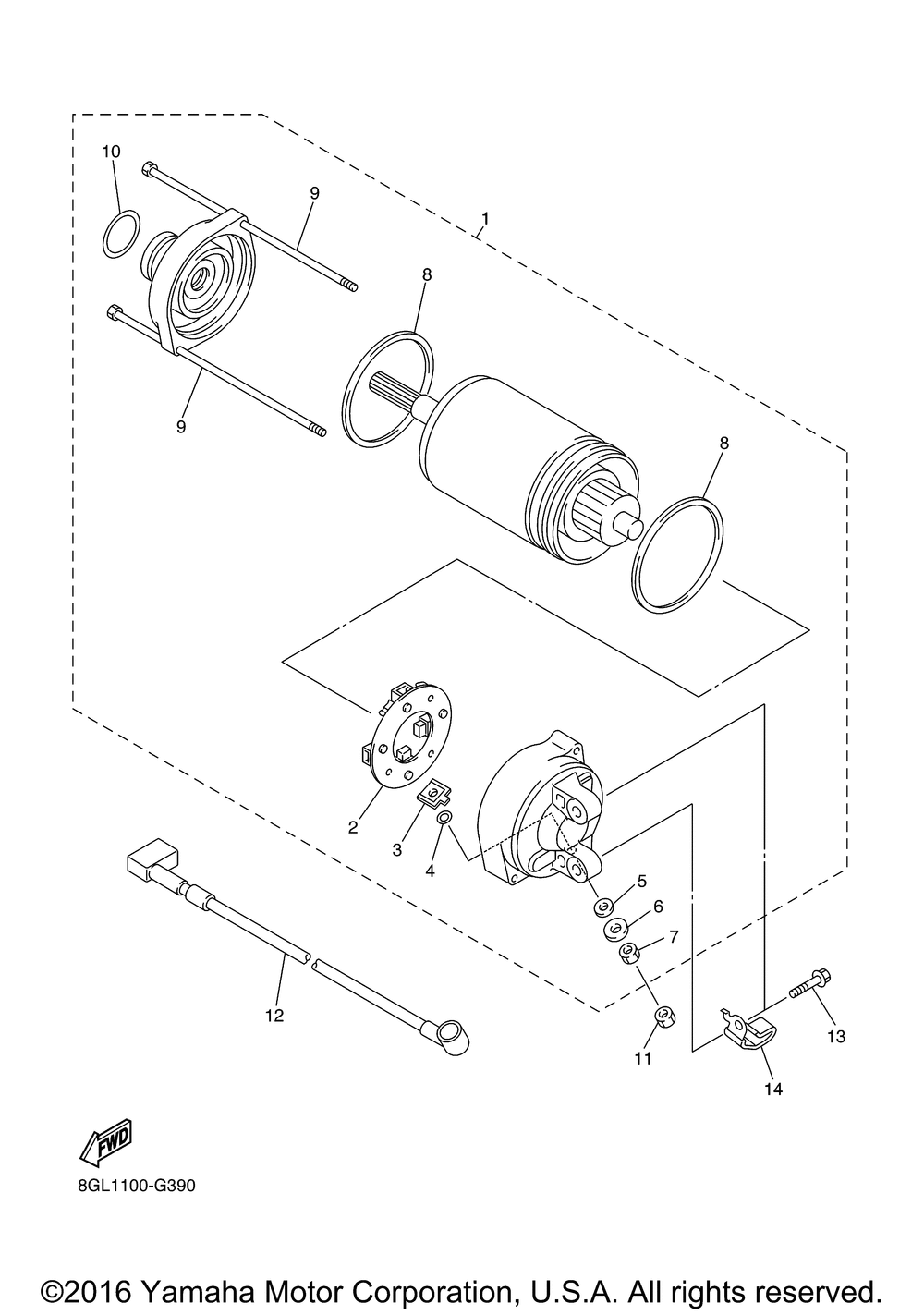 10
9
1
8
9
8
2
3
4
5
6
7
12
11
13
14
FWD
8GL1100-G390

©2016 Yamaha Motor Corporation, U.S.A. All rights reserved.