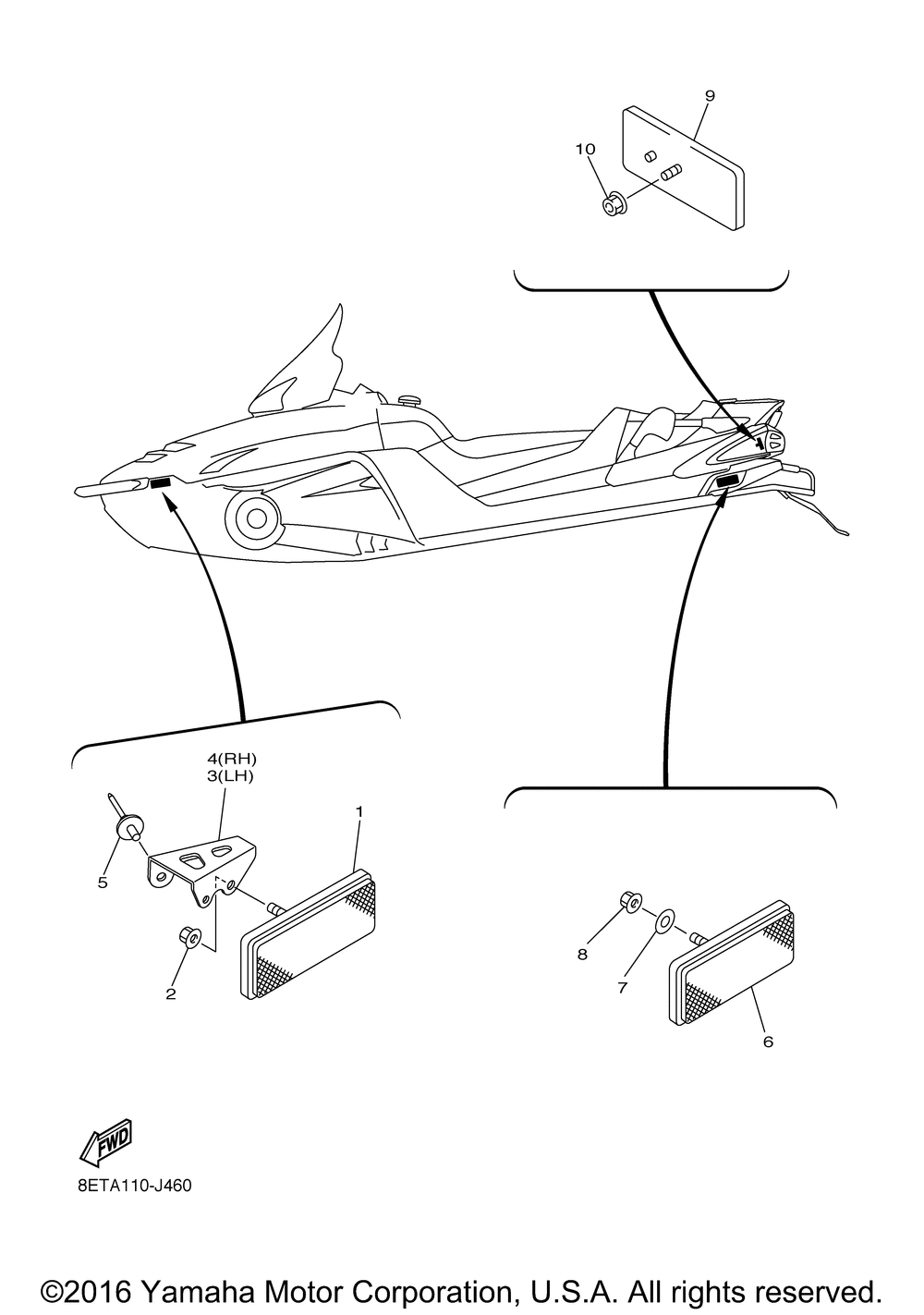 9

10

4(RH)
3(LH)

1

5

2

8

7

6

FWD

8ETA110-J460

©2016 Yamaha Motor Corporation, U.S.A. All rights reserved.