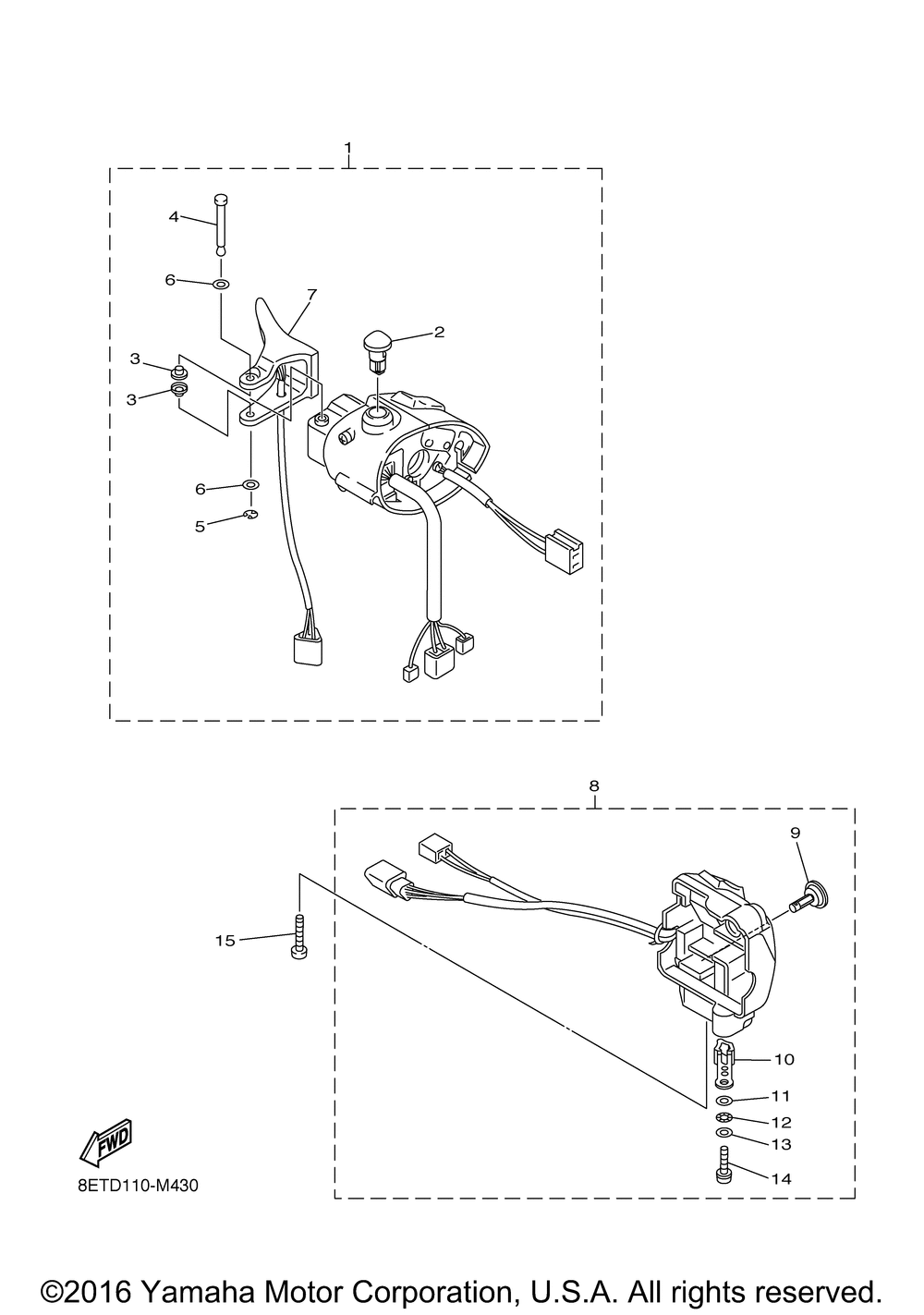 1

4

6

7

2

3

3

6

5

8

9

15

10

11

12

13

14

FWD

8ETD110-M430

©2016 Yamaha Motor Corporation, U.S.A. All rights reserved.