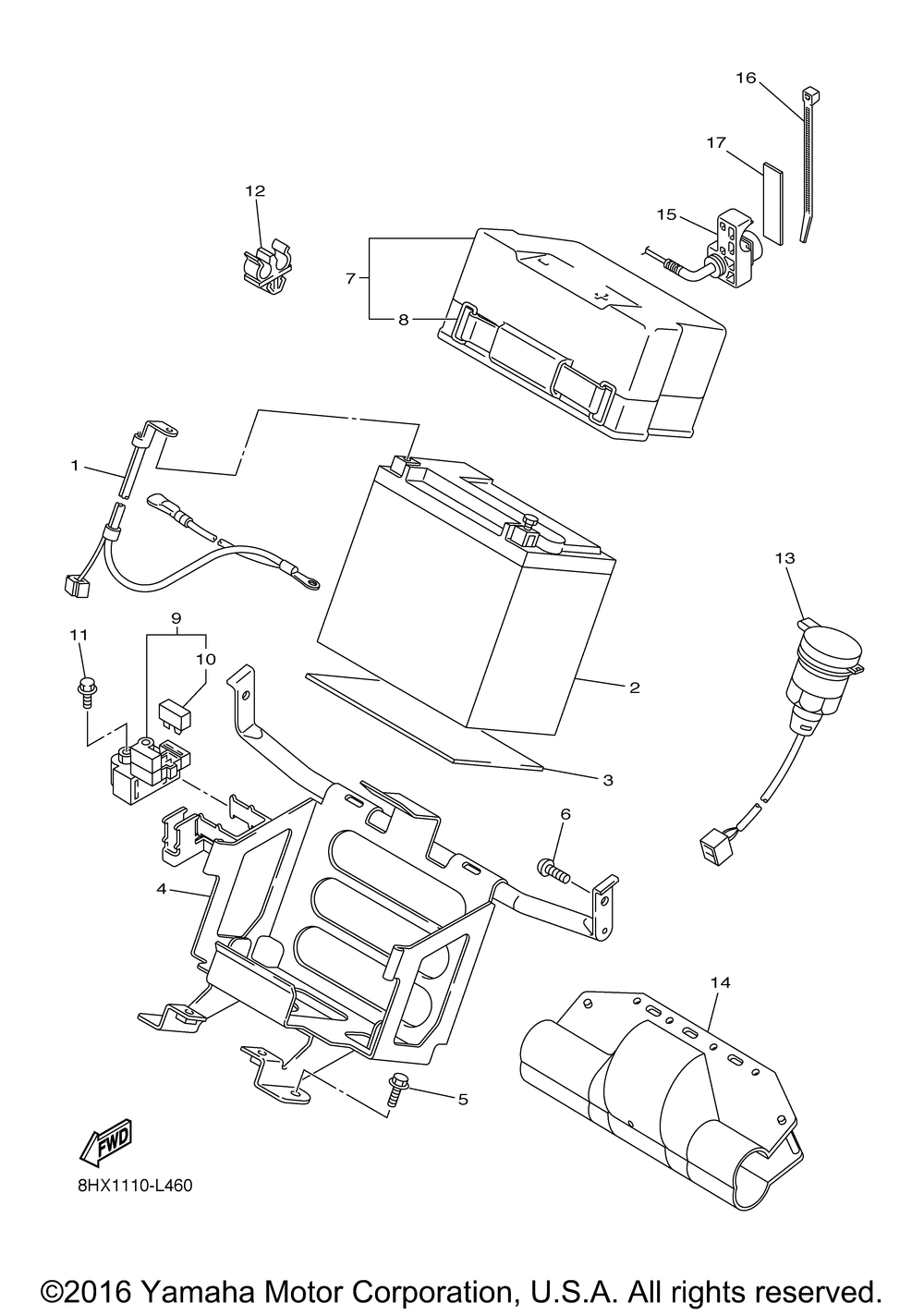 16
17
12
15
7
8
1
13
9
11
10
2
3
6
4
14
5
FWD
8HX1110-L460

©2016 Yamaha Motor Corporation, U.S.A. All rights reserved.