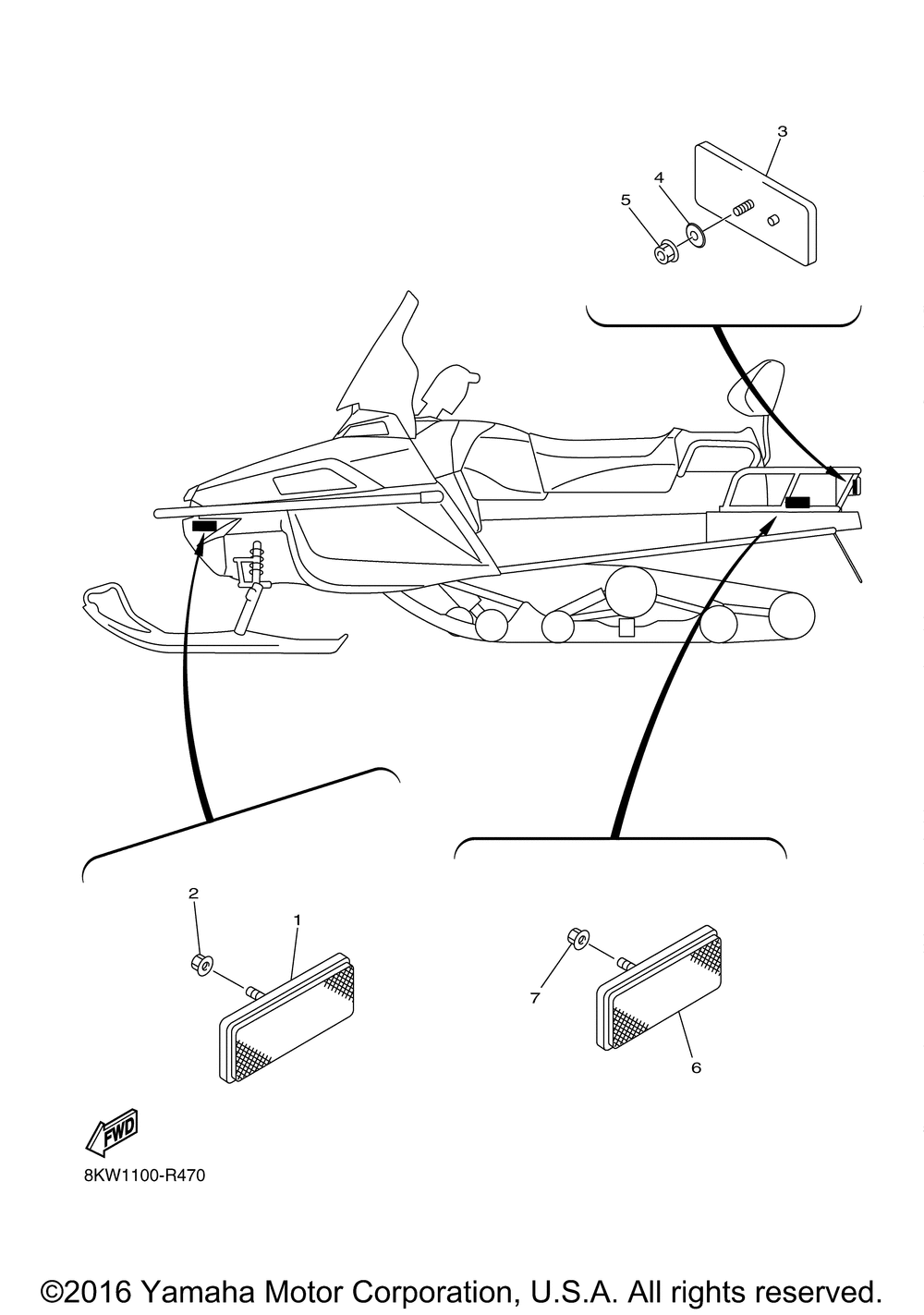 3
4
5
2
1
7
6
FWD
8KW1100-R470
©2016 Yamaha Motor Corporation, U.S.A. All rights reserved.