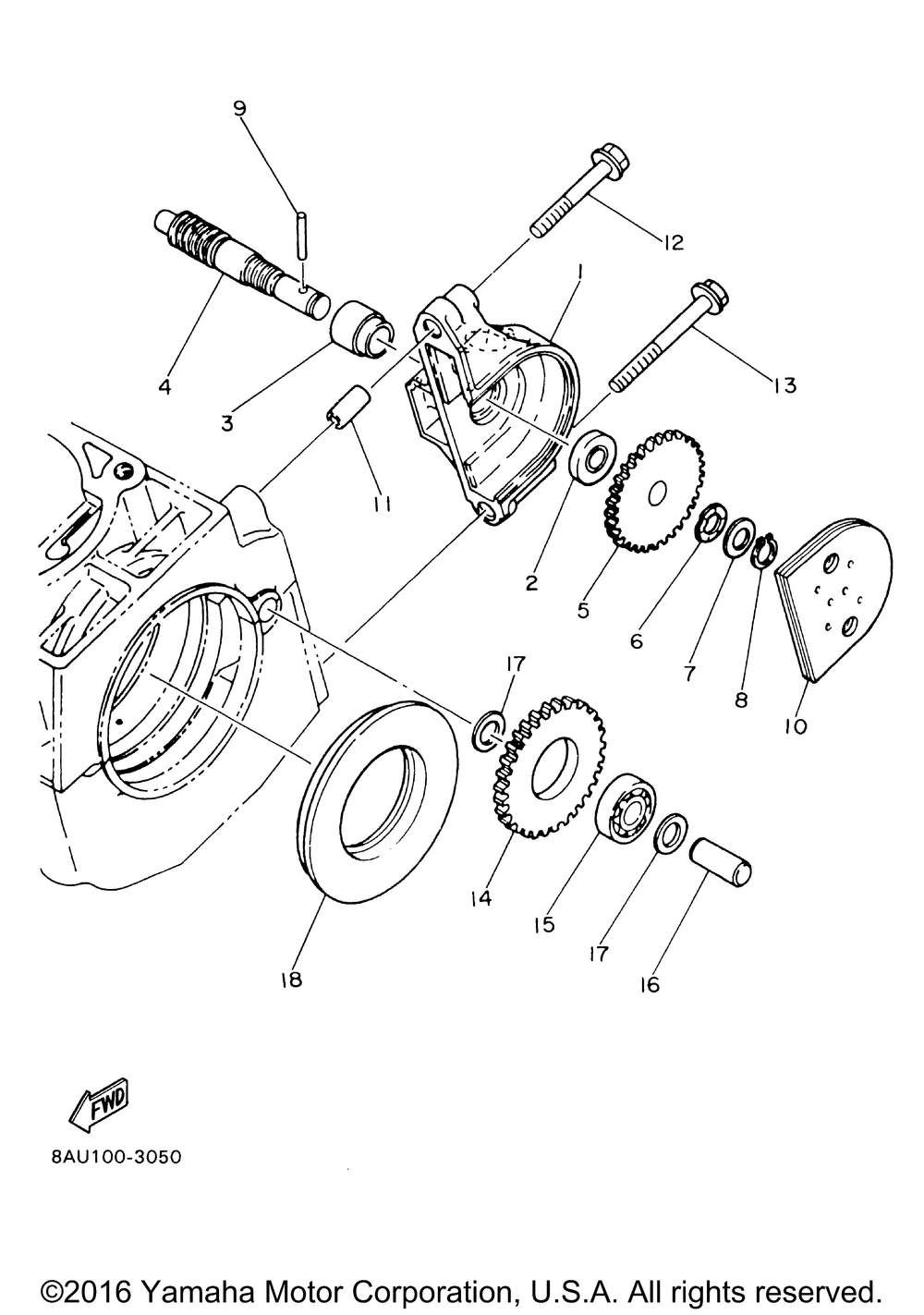 9
12
1
13
4
3
11
2
5
6
7
8
10
17
14
15
17
16
18
FWD
8AU100-3050
©2016 Yamaha Motor Corporation, U.S.A. All rights reserved.