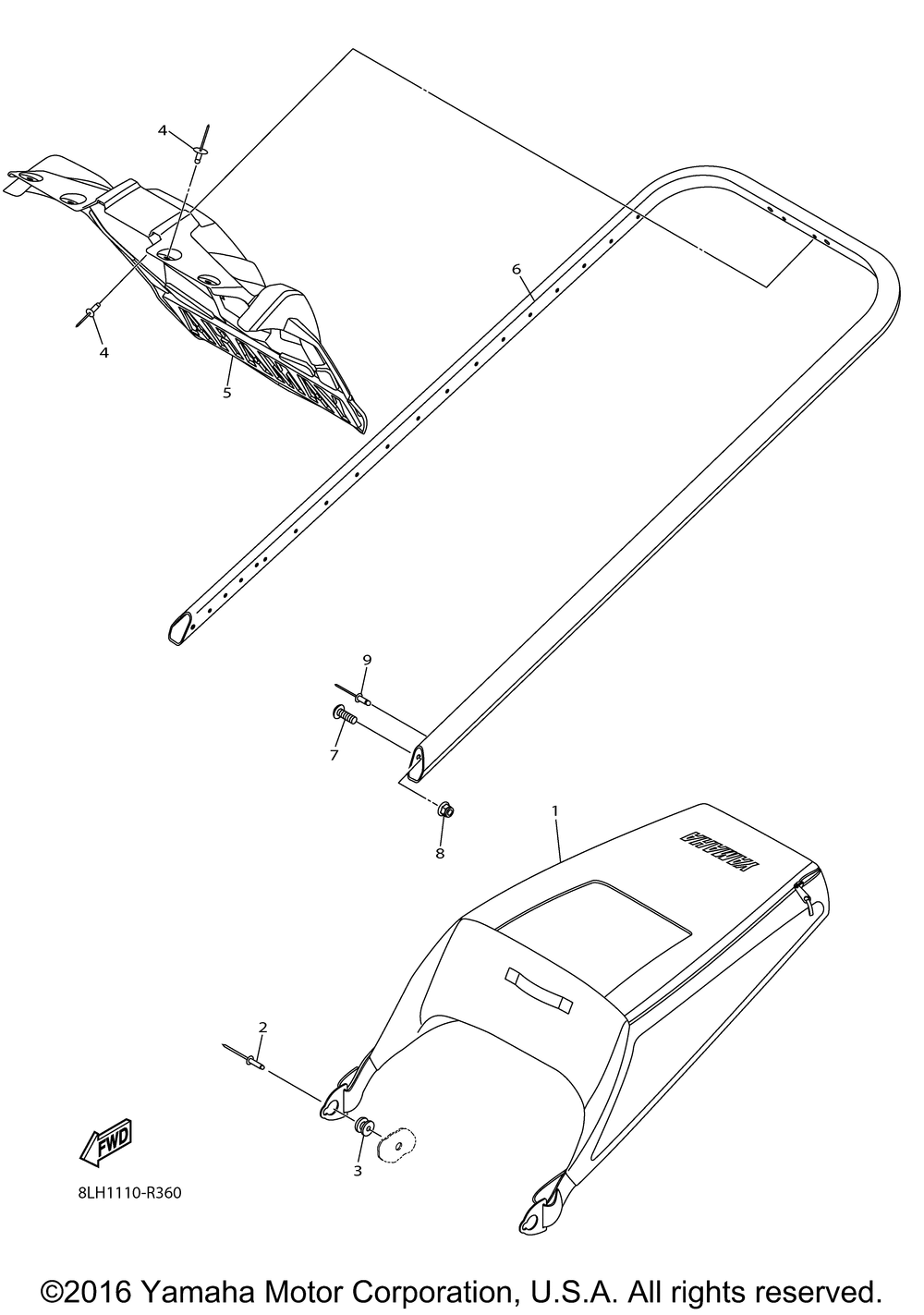 4

4

5

6

9

7

8

1

YAMAHA

2

3

FWD

8LH1110-R360

©2016 Yamaha Motor Corporation, U.S.A. All rights reserved.