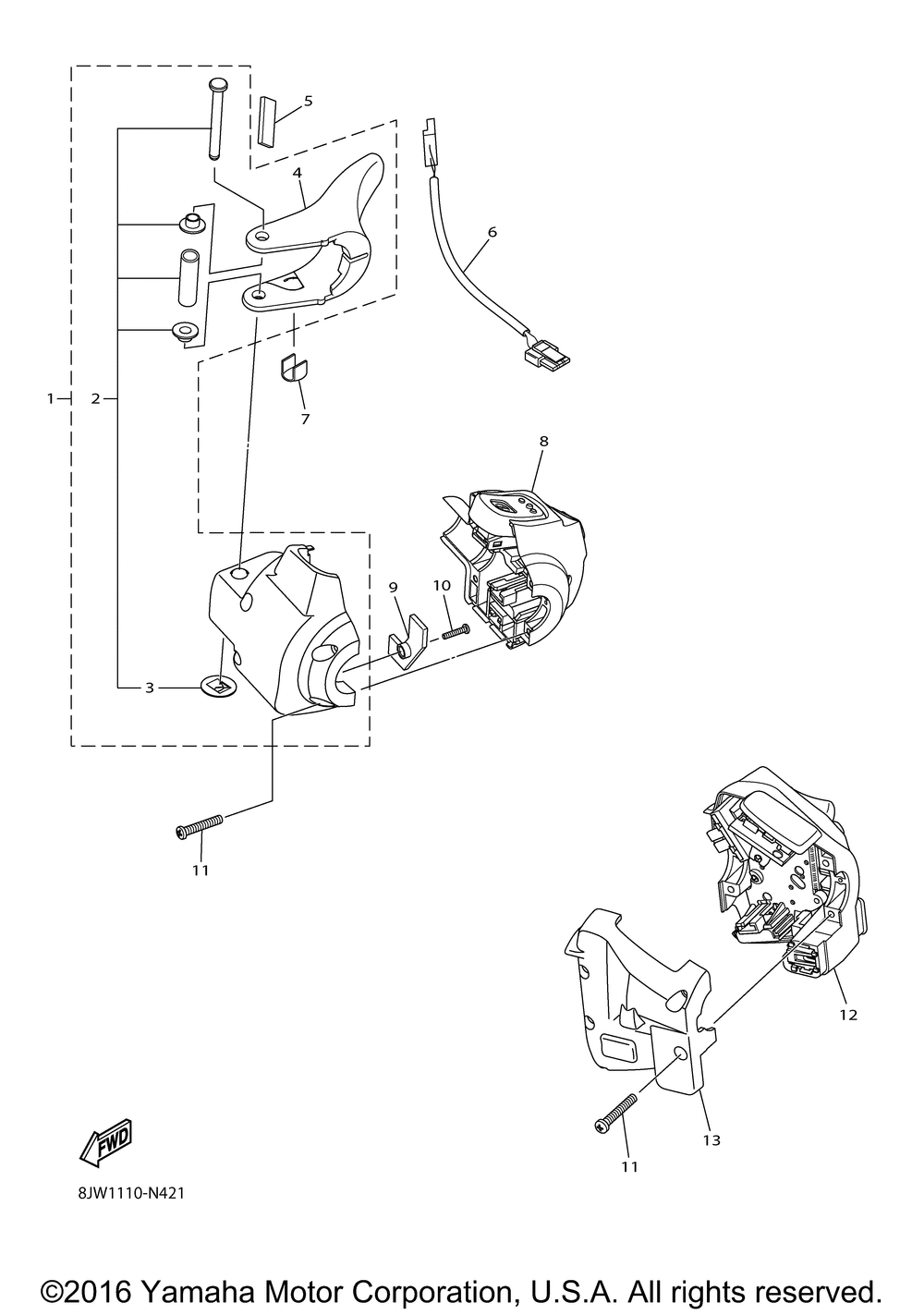 5
4
6
1
2
7
8
9
10
3
11
12
13
11
FWD
8JW1110-N421
©2016 Yamaha Motor Corporation, U.S.A. All rights reserved.