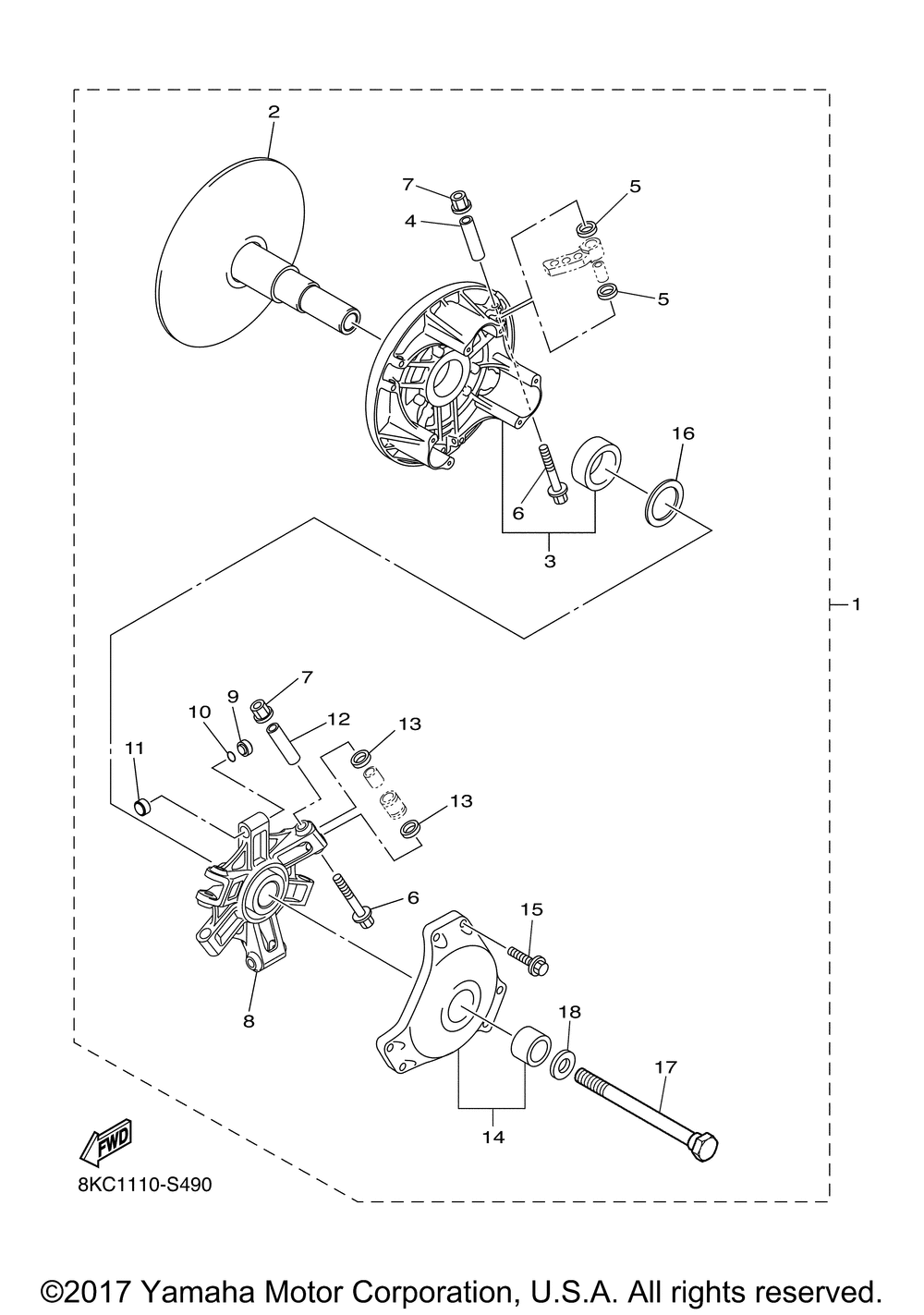 2
7
4
5
5
16
6
3
1
7
9
10
12
13
11
13
6
15
8
18
17
14
FWD
8KC1110-S490
©2017 Yamaha Motor Corporation, U.S.A. All rights reserved.