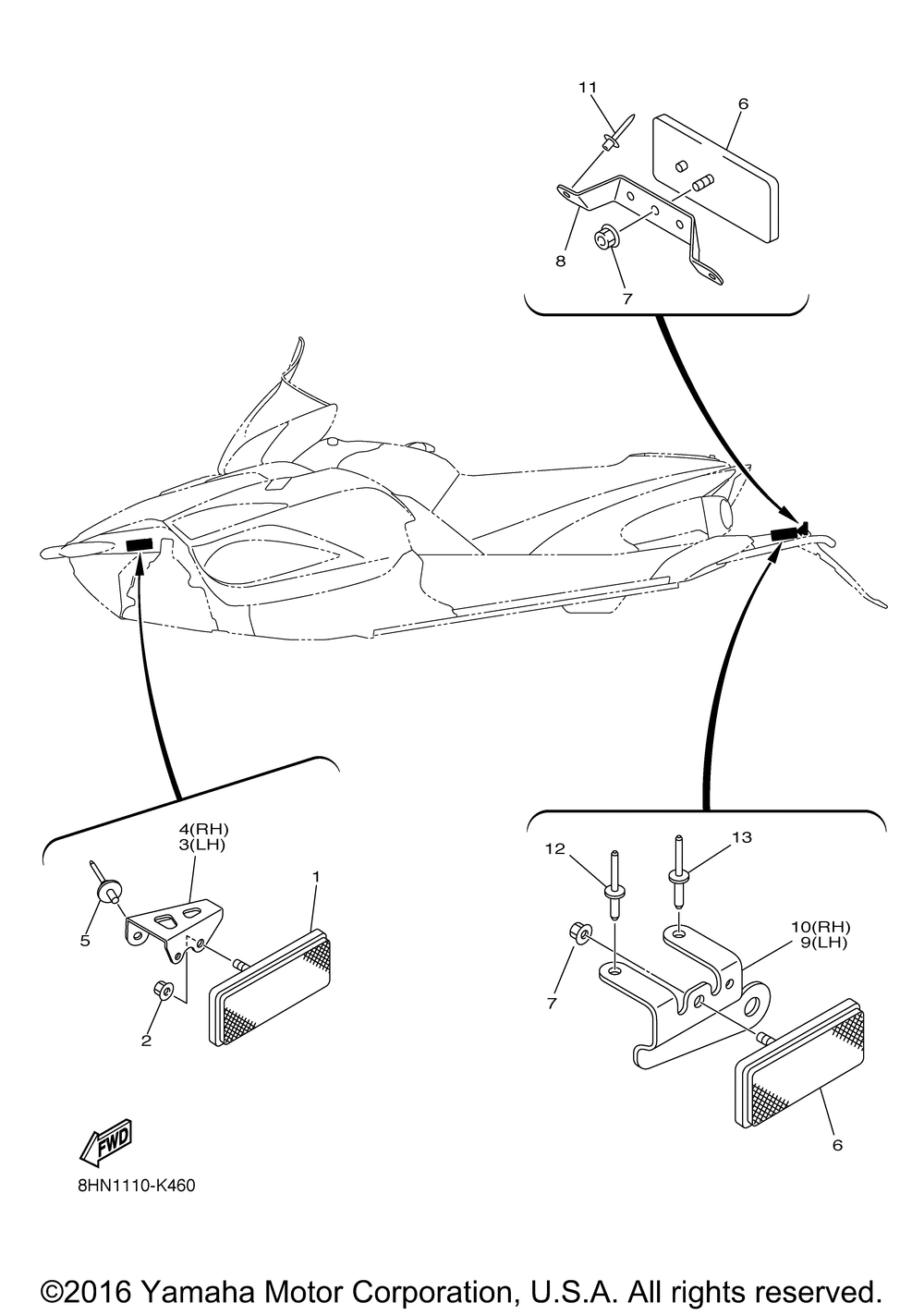 11
6
8
7

4(RH)
3(LH)
1
5
2

12
13
10(RH)
9(LH)
7
6

FWD
8HN1110-K460

©2016 Yamaha Motor Corporation, U.S.A. All rights reserved.