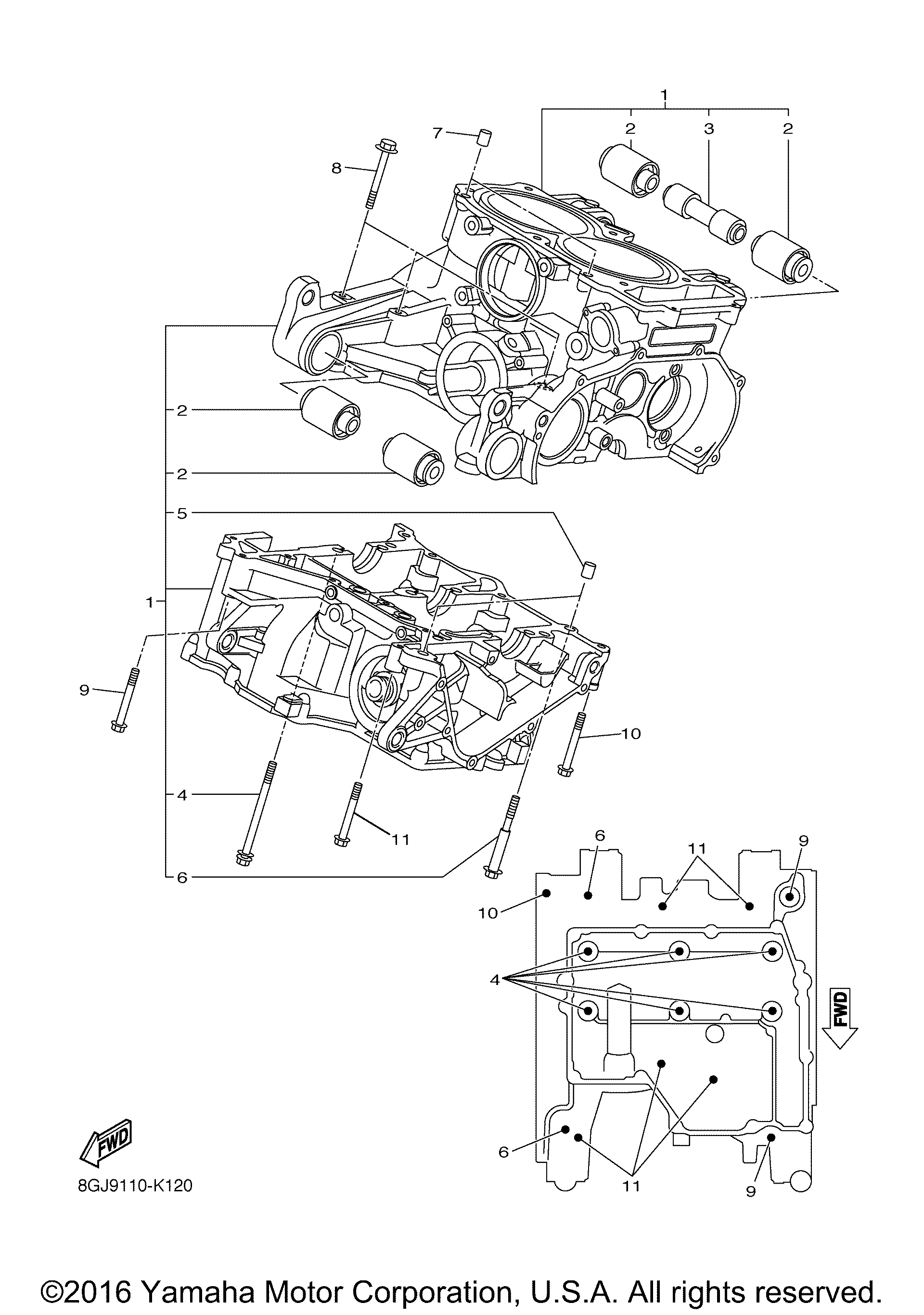 1
2
3
2
7
8
2
2
5
1
9
10
4
11
6
6
11
9
10
4
FWD
6
11
9
FWD
8GJ9110-K120

©2016 Yamaha Motor Corporation, U.S.A. All rights reserved.