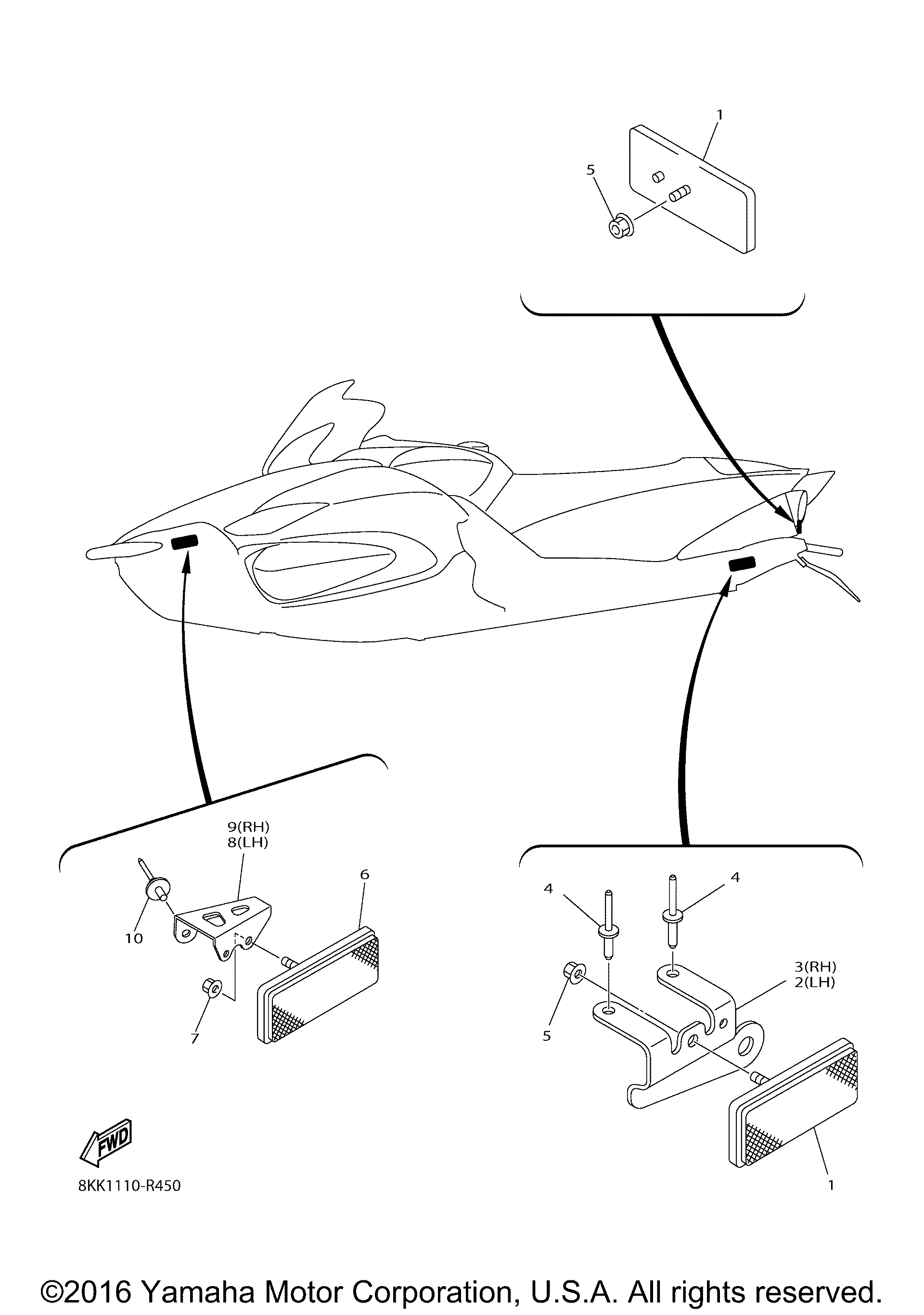 1
5

9(RH)
8(LH)
6
10
7

4
4
3(RH)
2(LH)
5
1

FWD

8KK1110-R450

©2016 Yamaha Motor Corporation, U.S.A. All rights reserved.