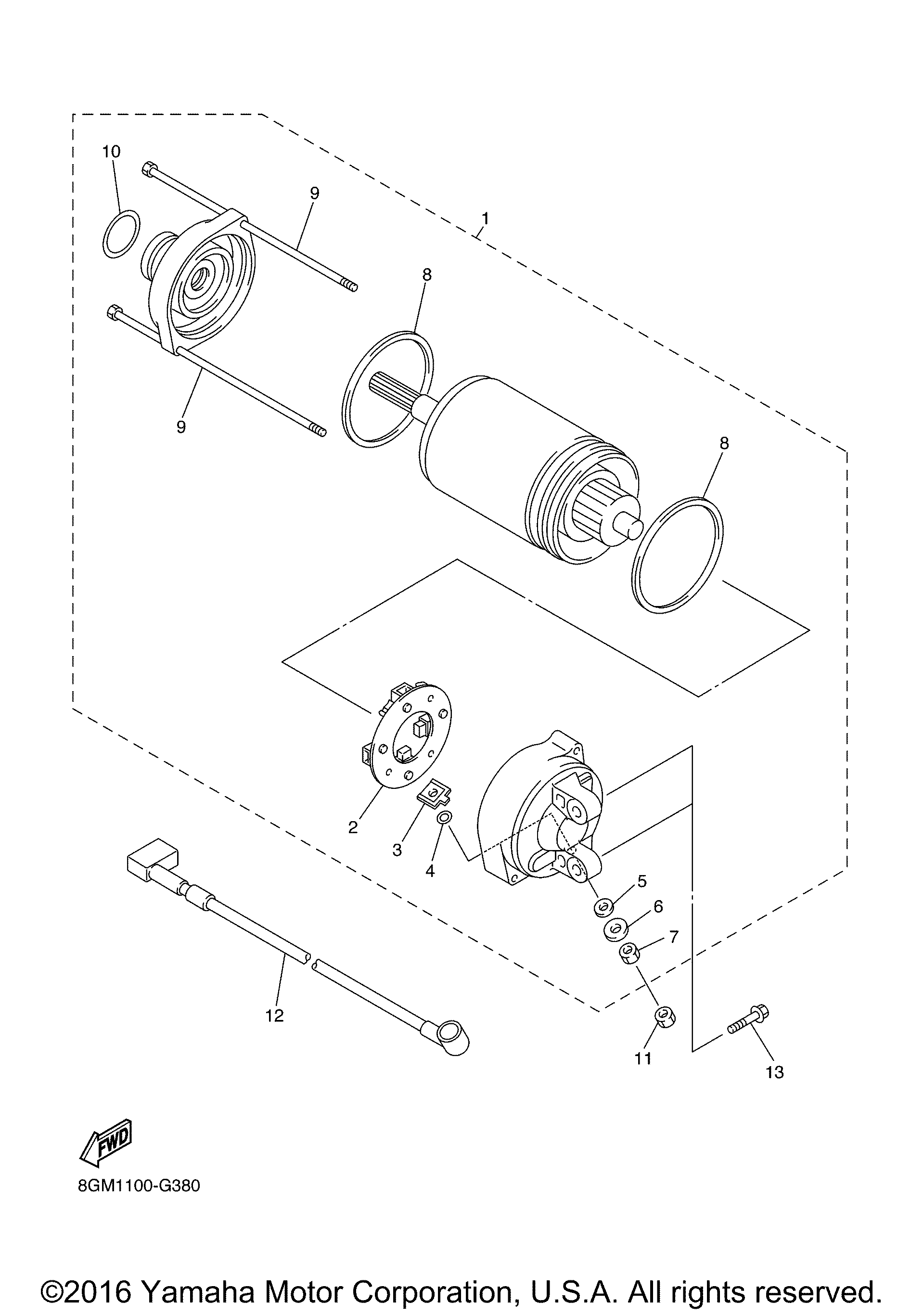 10
9
1
8
9
8
2
3
4
5
6
7
12
11
13
FWD
8GM1100-G380

©2016 Yamaha Motor Corporation, U.S.A. All rights reserved.