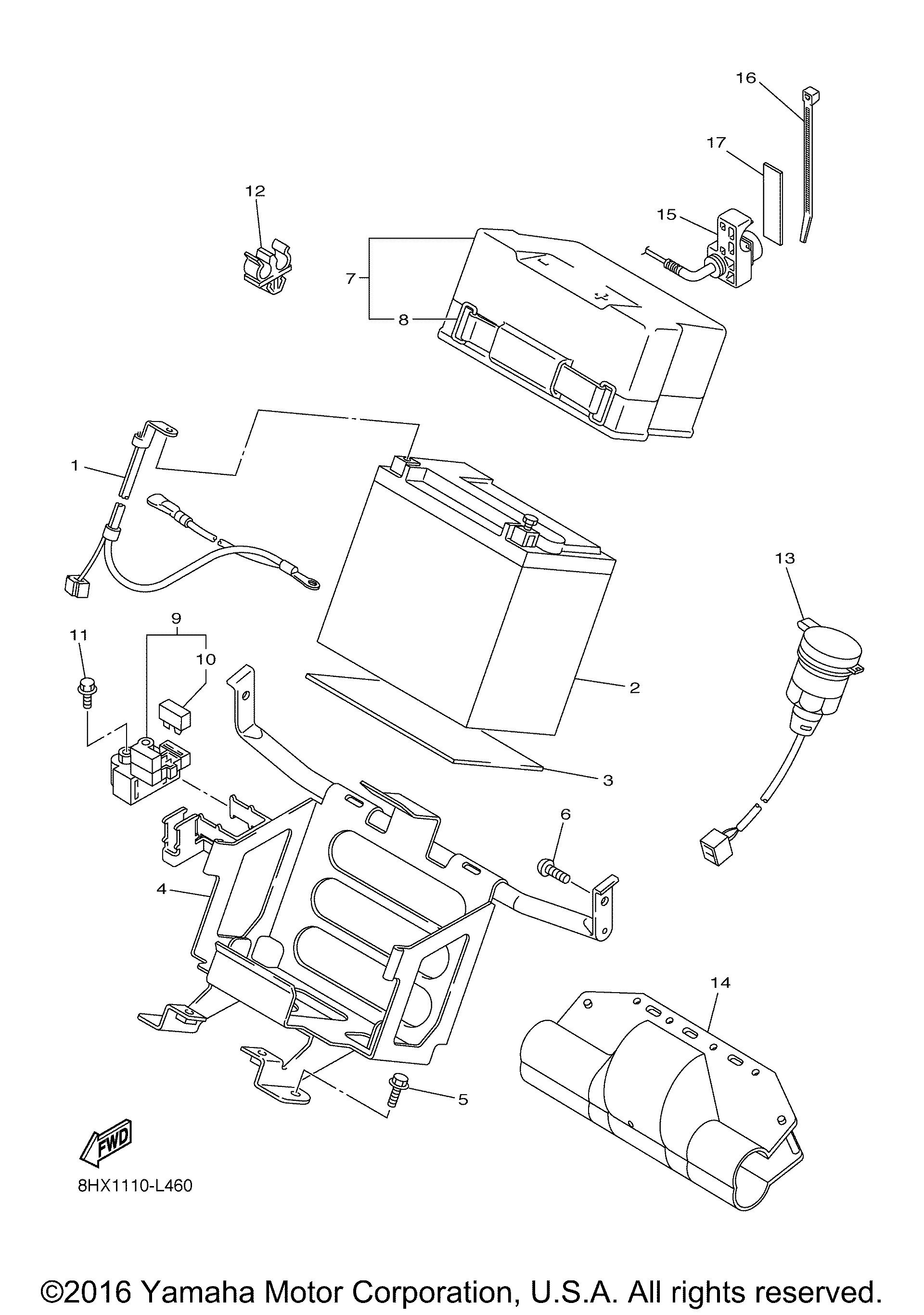 16

17

12

15

7

8

1

13

9

11

10

2

3

6

4

14

5

FWD

8HX1110-L460

©2016 Yamaha Motor Corporation, U.S.A. All rights reserved.