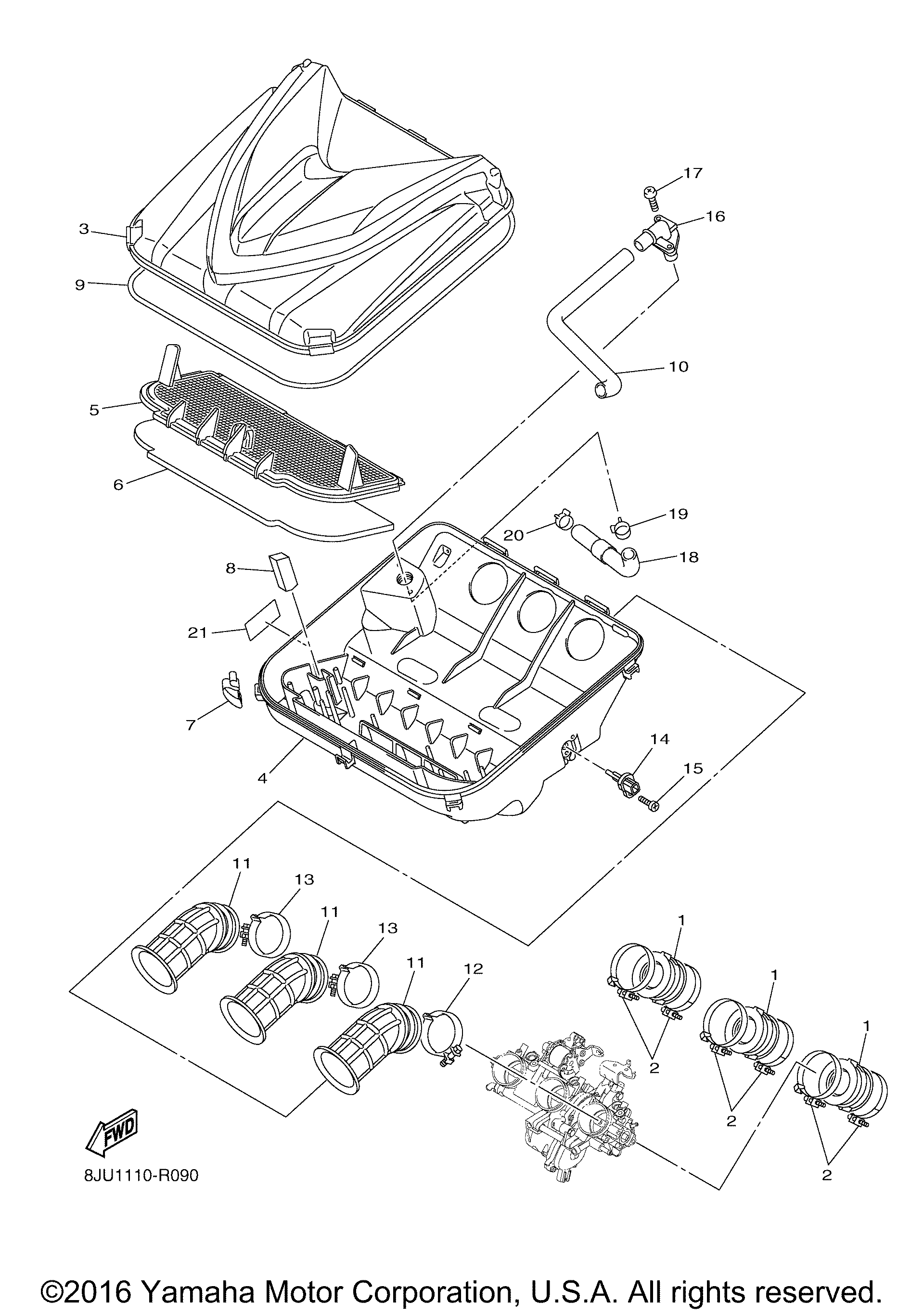 17
16
3
9
10
5
6
19
20
18
8
21
7
4
14
15
11
13
11
13
11
12
1
1
1
2
2
2
FWD
8JU1110-R090

©2016 Yamaha Motor Corporation, U.S.A. All rights reserved.