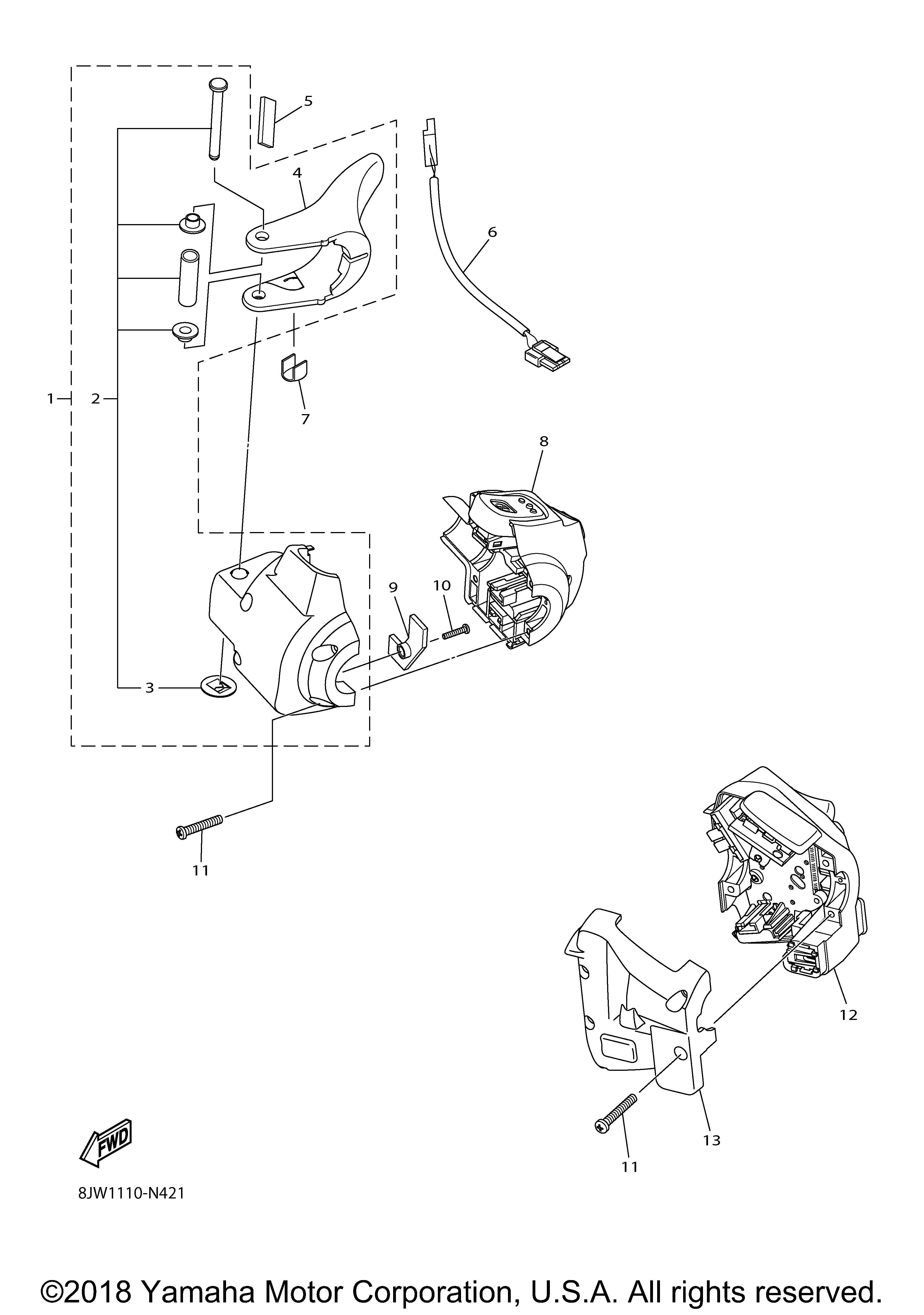 5

4

6

1

2

7

8

9

10

3

11

12

13

11

FWD

8JW1110-N421

©2018 Yamaha Motor Corporation, U.S.A. All rights reserved.