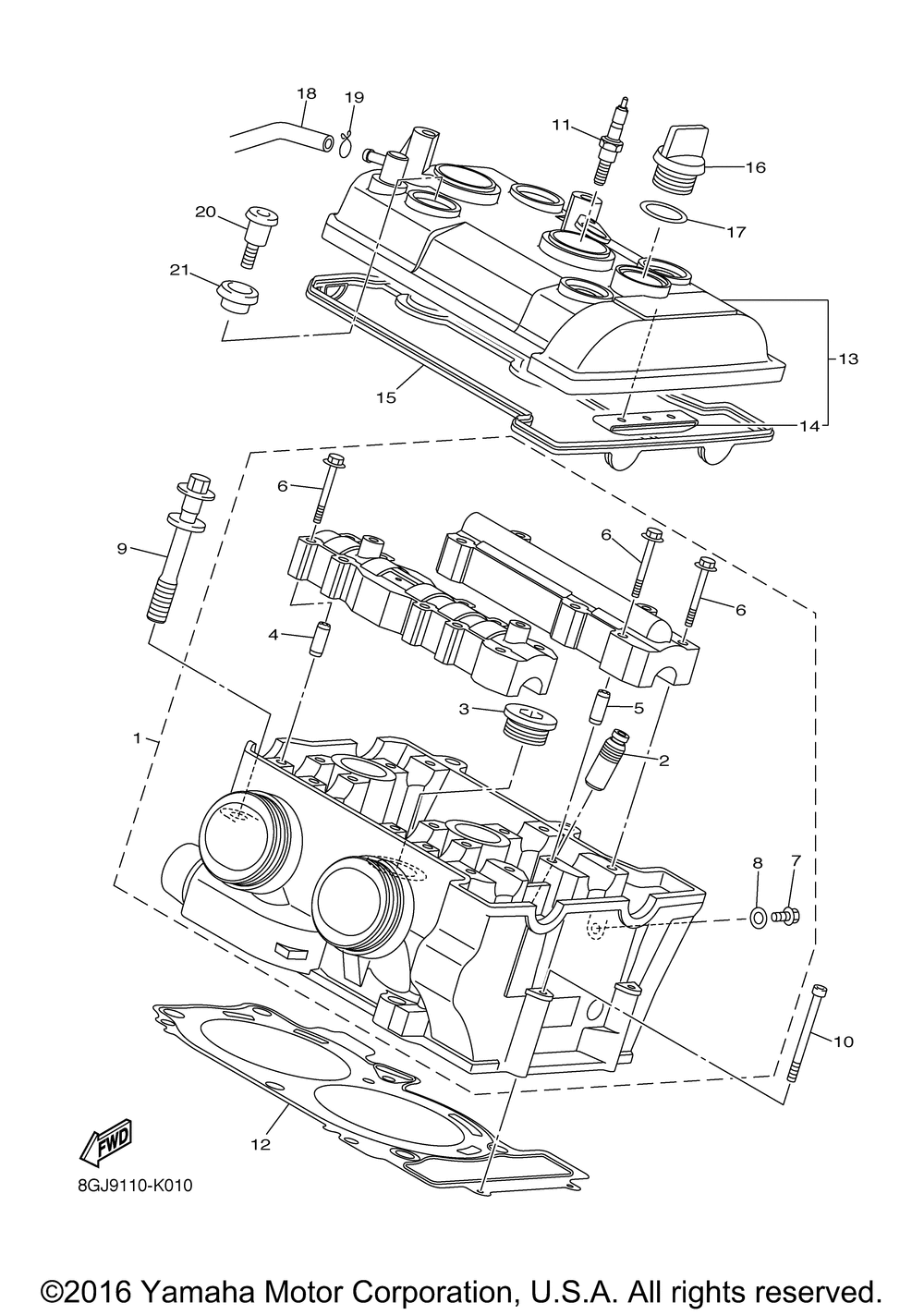 18
19
11
16
20
17
21
13
15
14
6
9
6
6
4
3
5
1
2
8
7
10
12
FWD
8GJ9110-K010

©2016 Yamaha Motor Corporation, U.S.A. All rights reserved.