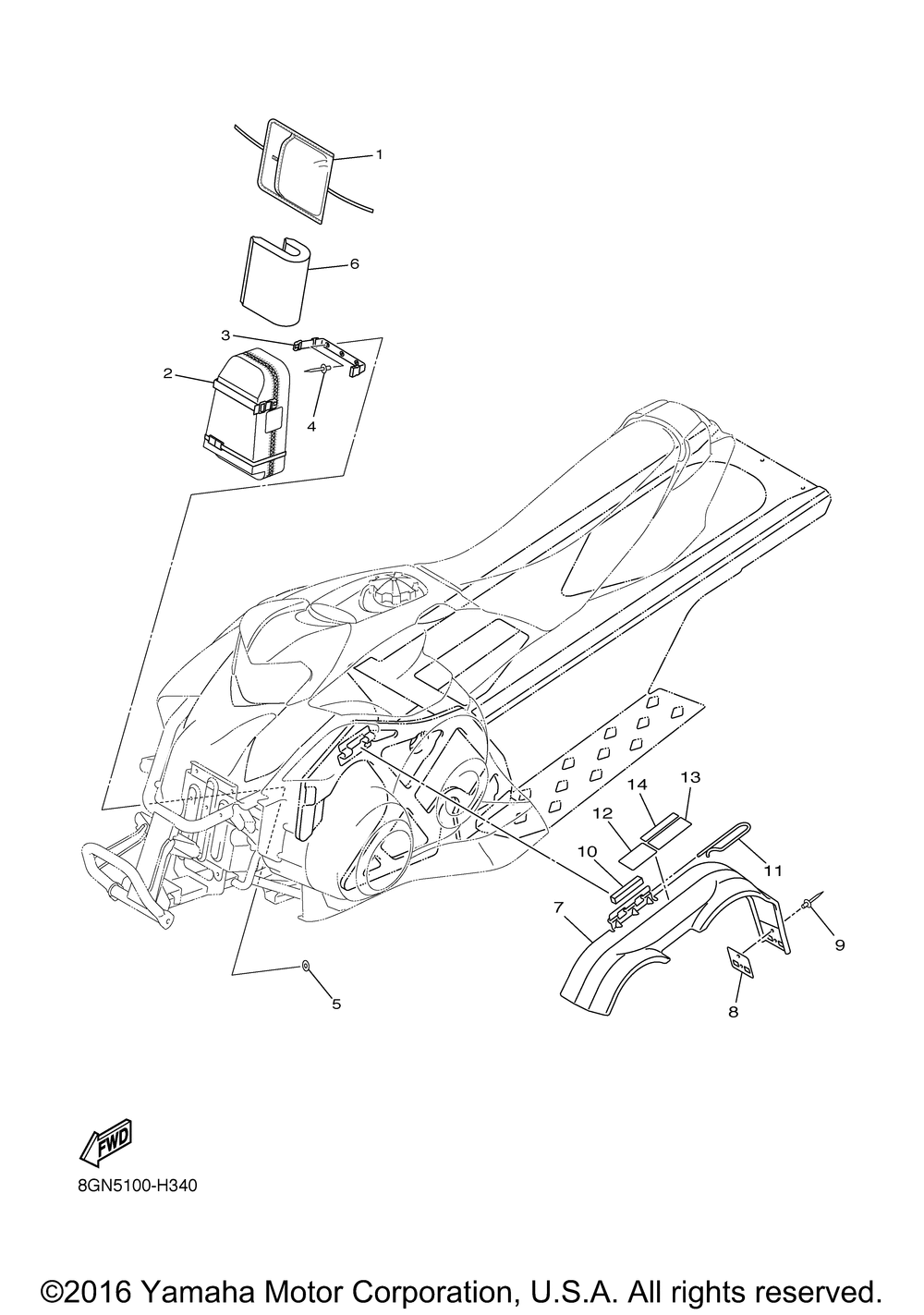 1
6
3
2
4
13
14
12
10
11
7
9
8
5
FWD
8GN5100-H340
©2016 Yamaha Motor Corporation, U.S.A. All rights reserved.