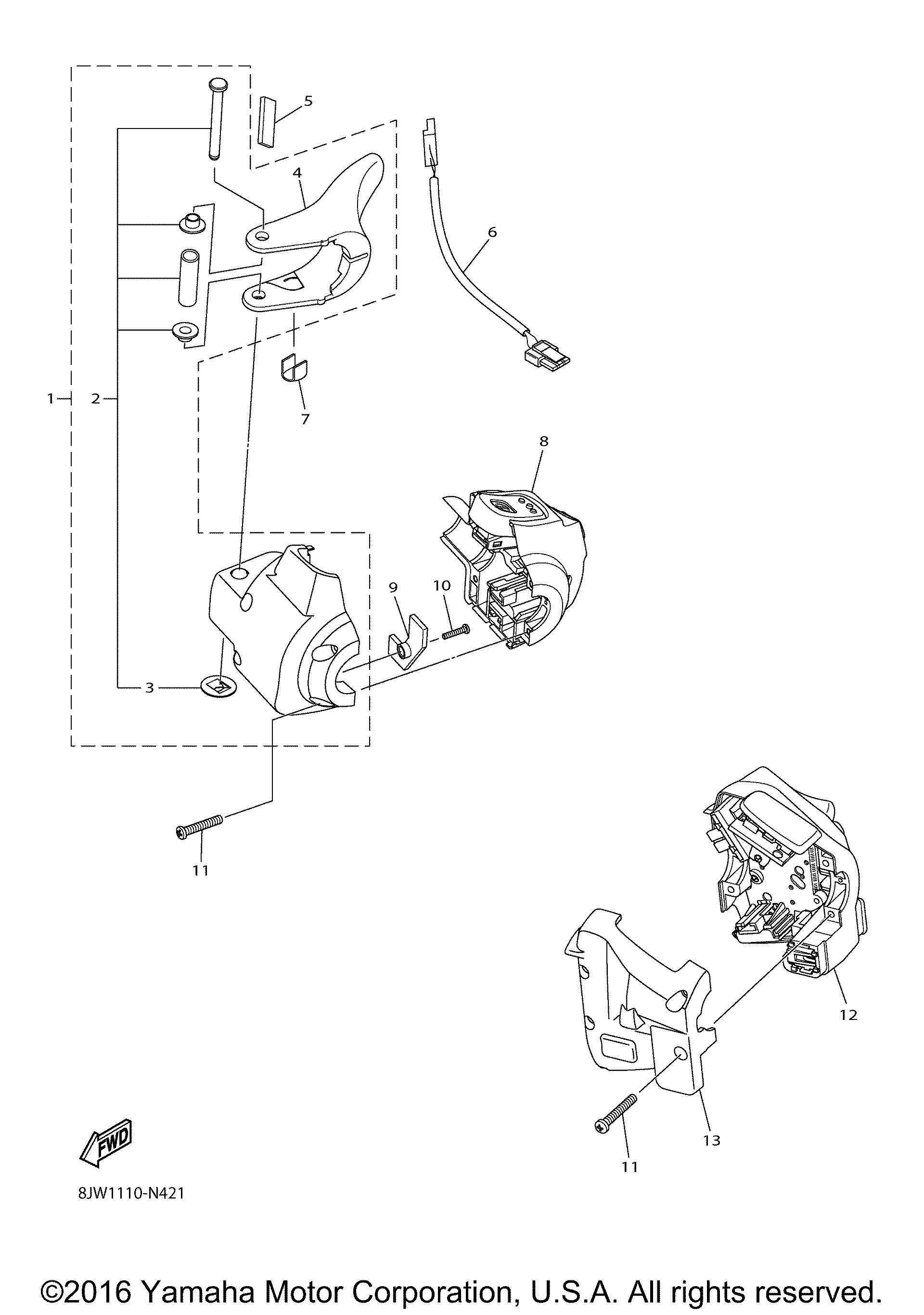 5
4
6
1
2
7
8
9
10
3
11
12
13
11
FWD
8JW1110-N421
©2016 Yamaha Motor Corporation, U.S.A. All rights reserved.