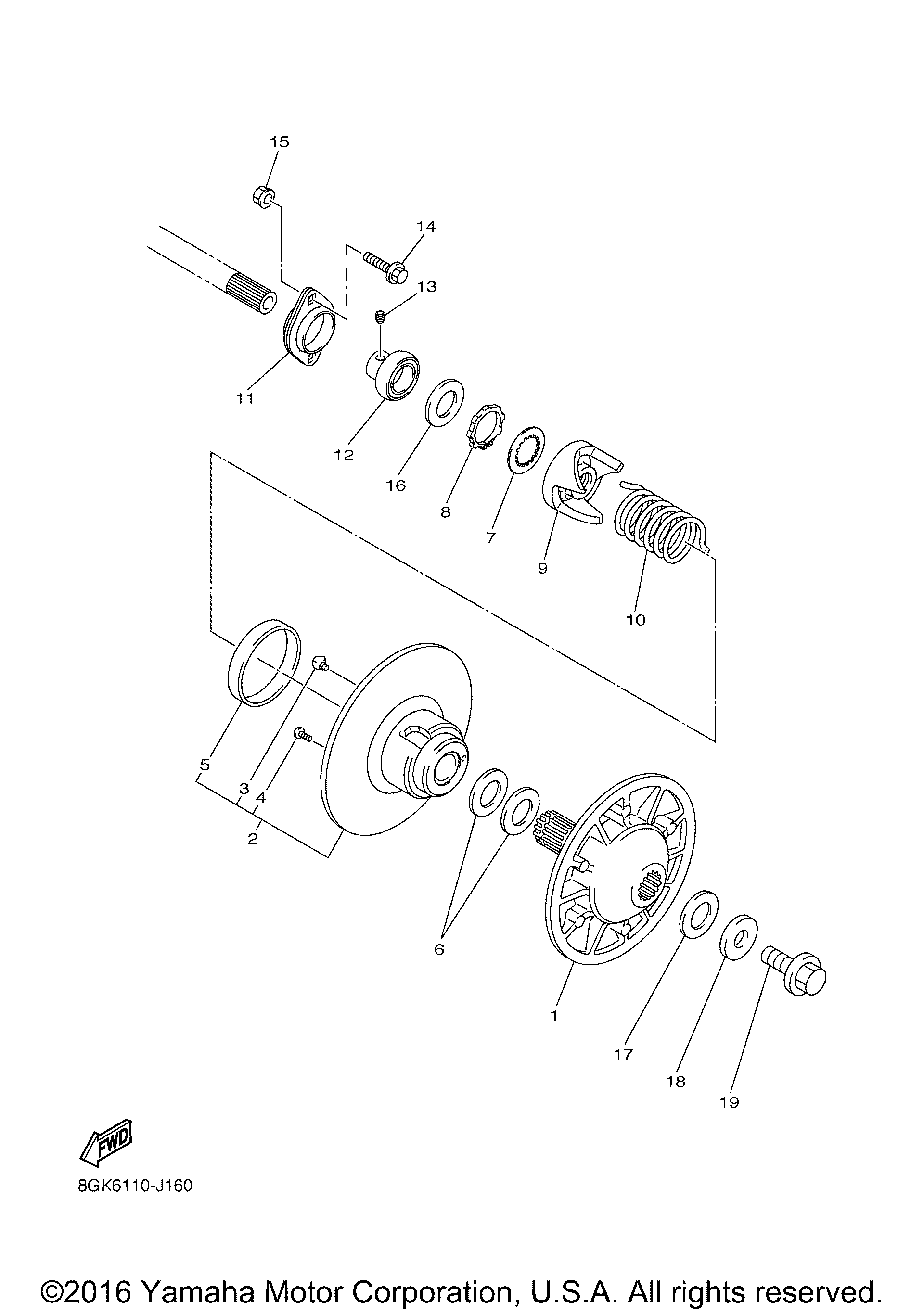 15

14

13

11

12

16

8

7

9

10

5

3

4

2

6

1

17

18

19

FWD

8GK6110-J160

©2016 Yamaha Motor Corporation, U.S.A. All rights reserved.