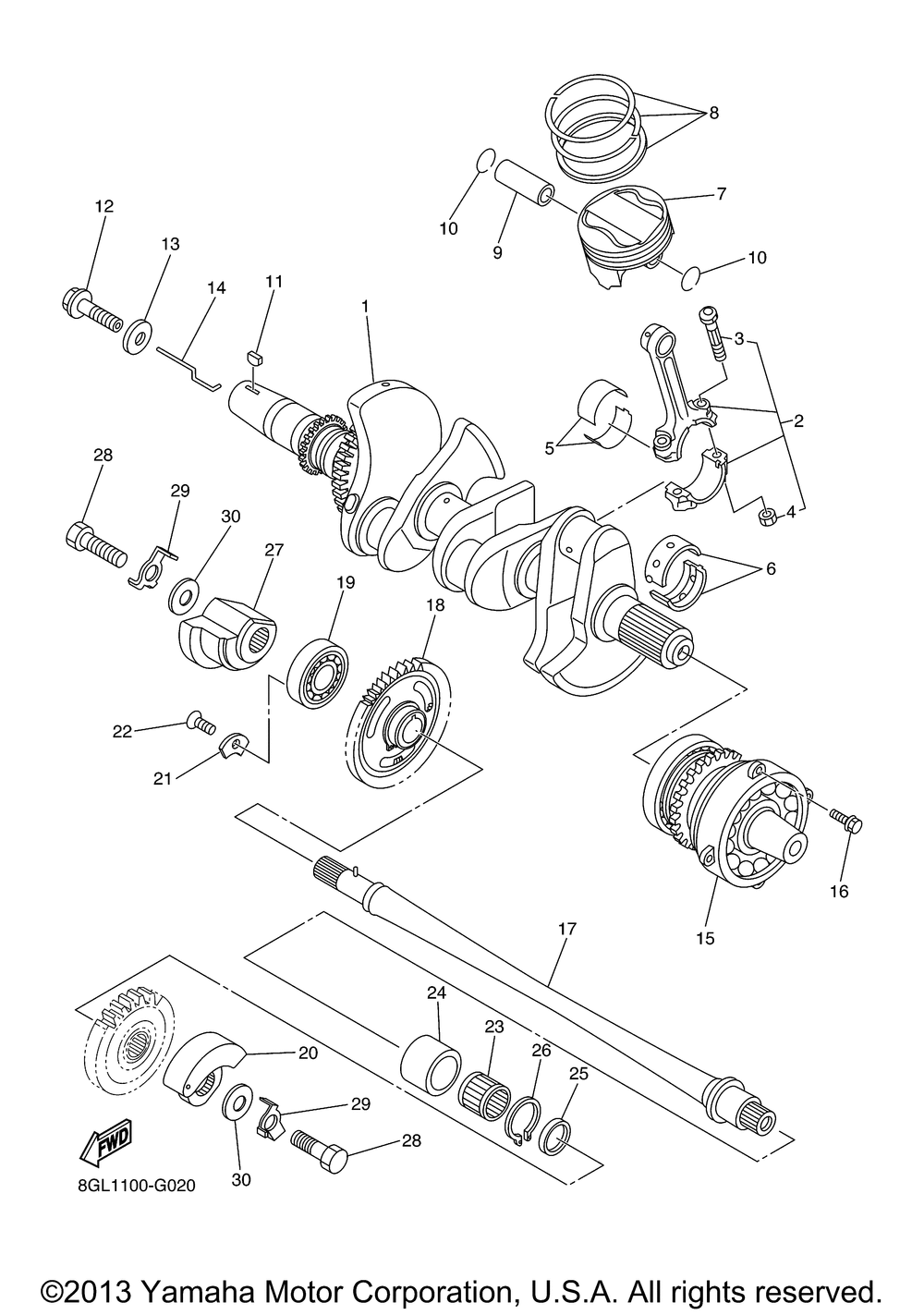 8
7
10
9
10
12
13
14
11
1
3
2
5
4
28
29
30
27
19
18
6
22
21
16
15
17
24
23
26
25
20
29
28
30
FWD
8GL1100-G020

©2013 Yamaha Motor Corporation, U.S.A. All rights reserved.