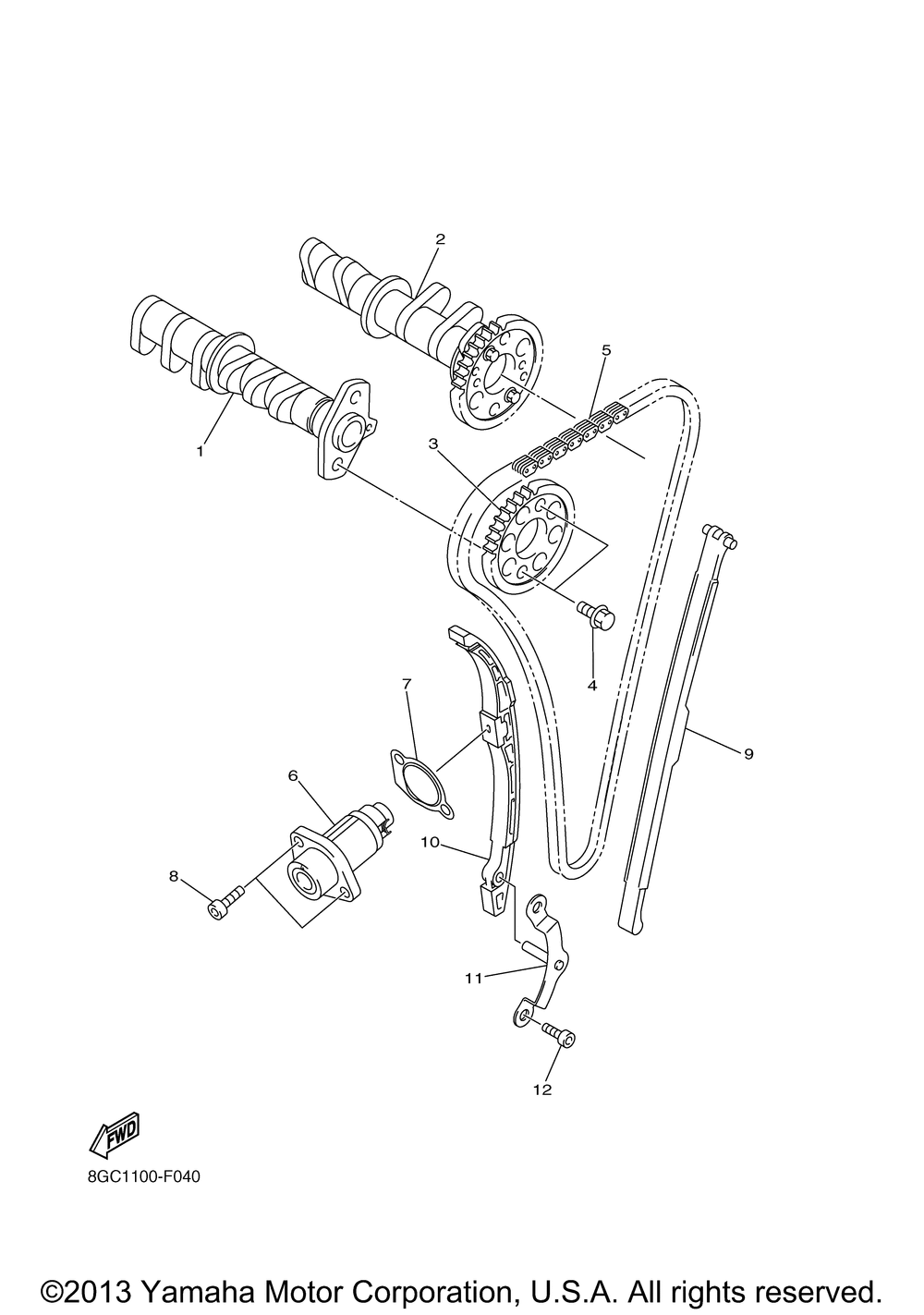 2

5

1

3

4

7

9

6

10

8

11

12

FWD

8GC1100-F040

©2013 Yamaha Motor Corporation, U.S.A. All rights reserved.