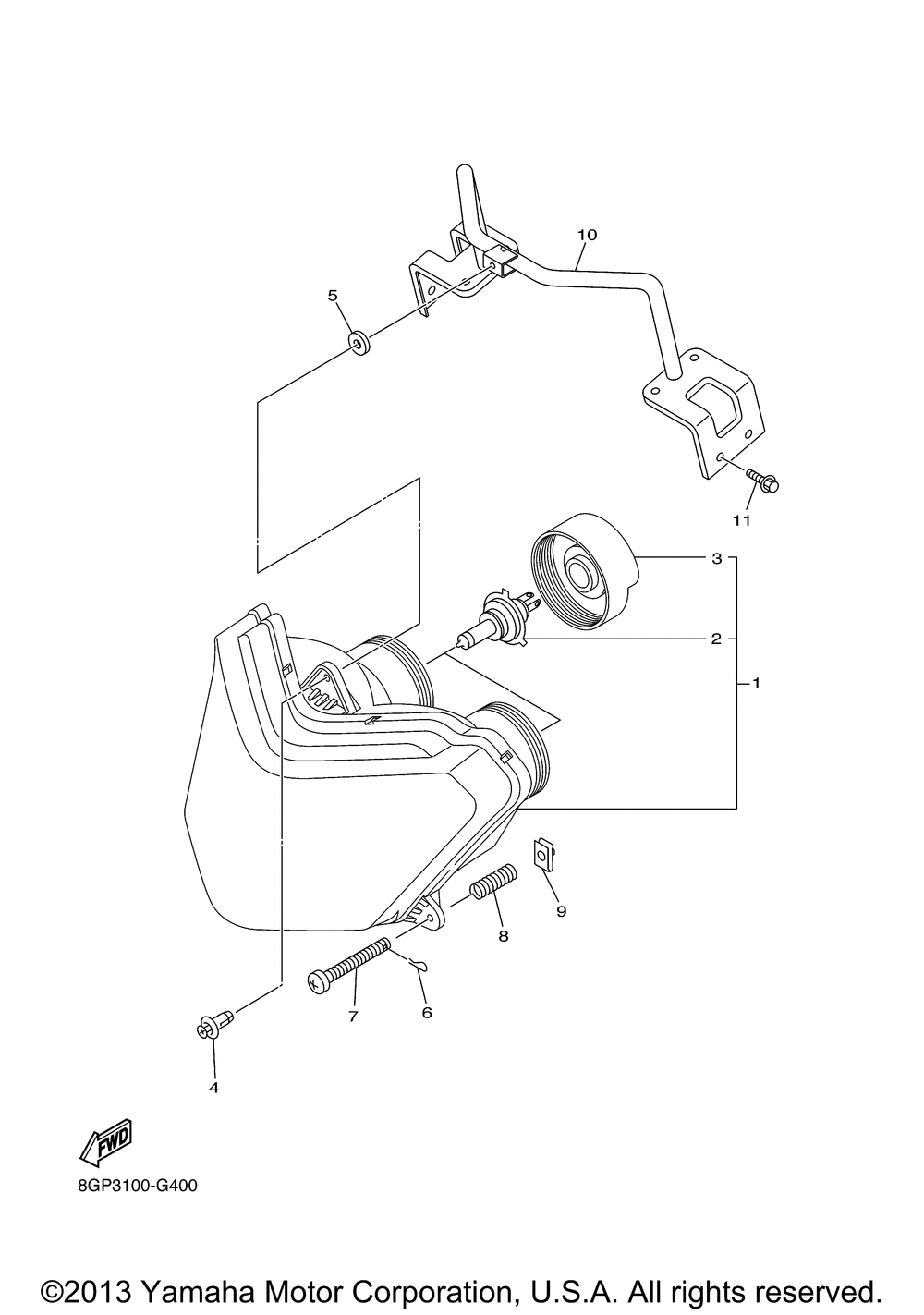 10

5

11

3

2

1

9

8

7

6

4

FWD

8GP3100-G400

©2013 Yamaha Motor Corporation, U.S.A. All rights reserved.