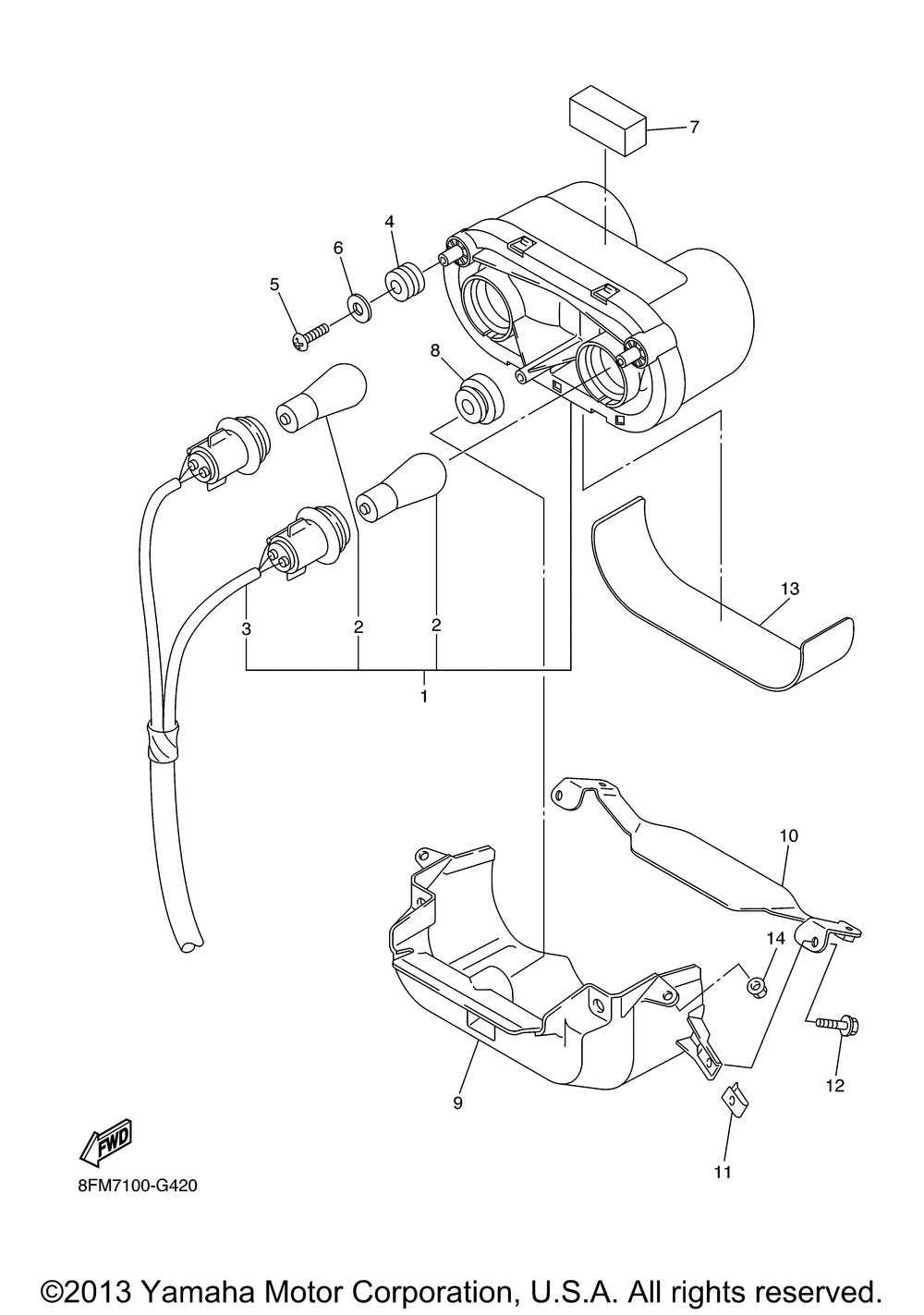 7
4
6
5
8
13
3
2
2
1
10
14
12
9
11
FWD
8FM7100-G420

©2013 Yamaha Motor Corporation, U.S.A. All rights reserved.