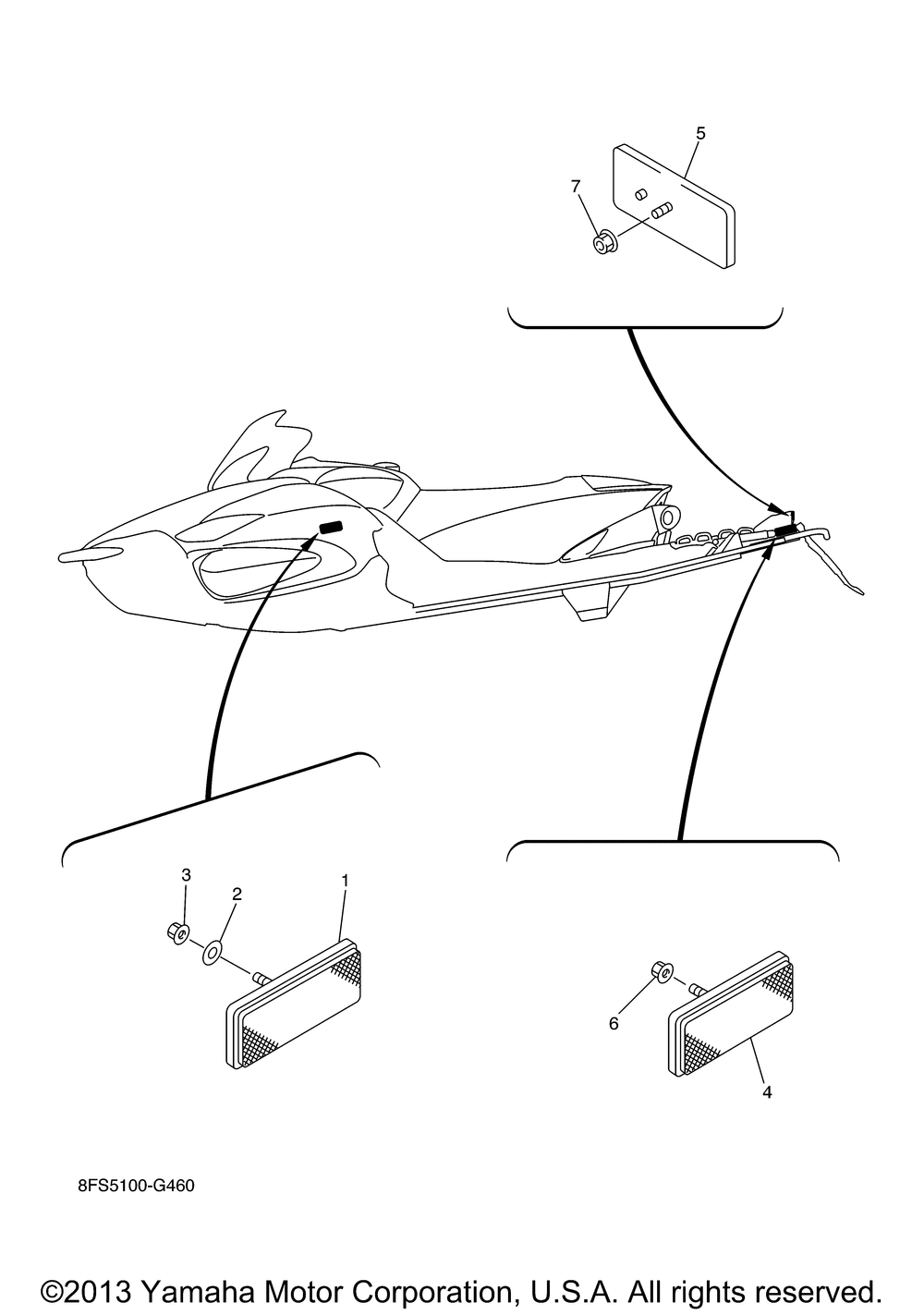 5
7
3
2
1
6
4
8FS5100-G460
©2013 Yamaha Motor Corporation, U.S.A. All rights reserved.