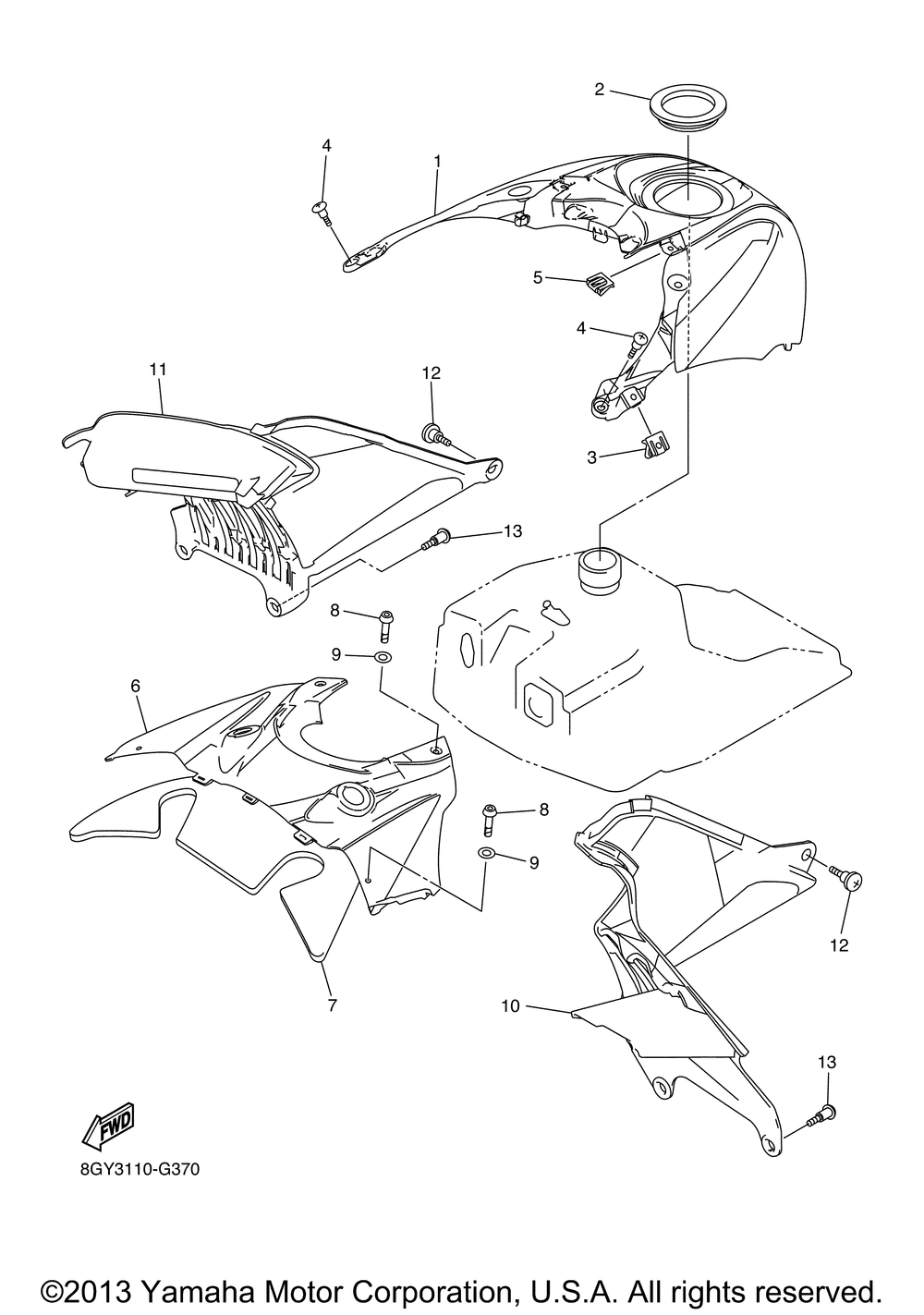 2
4
1
5
4
11
12
3
13
8
9
6
8
9
12
7
10
13
FWD
8GY3110-G370

©2013 Yamaha Motor Corporation, U.S.A. All rights reserved.