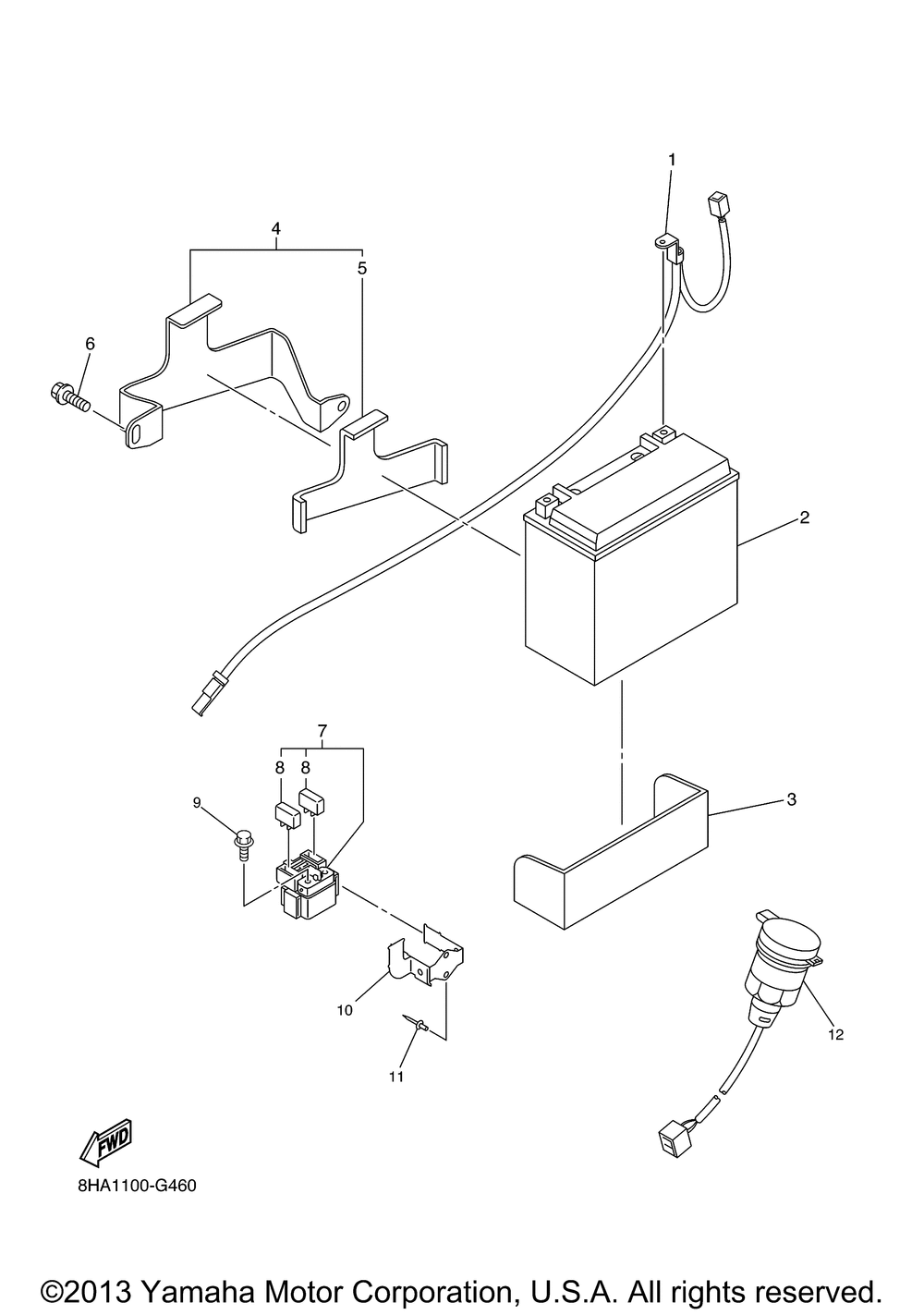 1
4
5
6
2
7
8
8
9
3
10
11
12
FWD
8HA1100-G460
©2013 Yamaha Motor Corporation, U.S.A. All rights reserved.