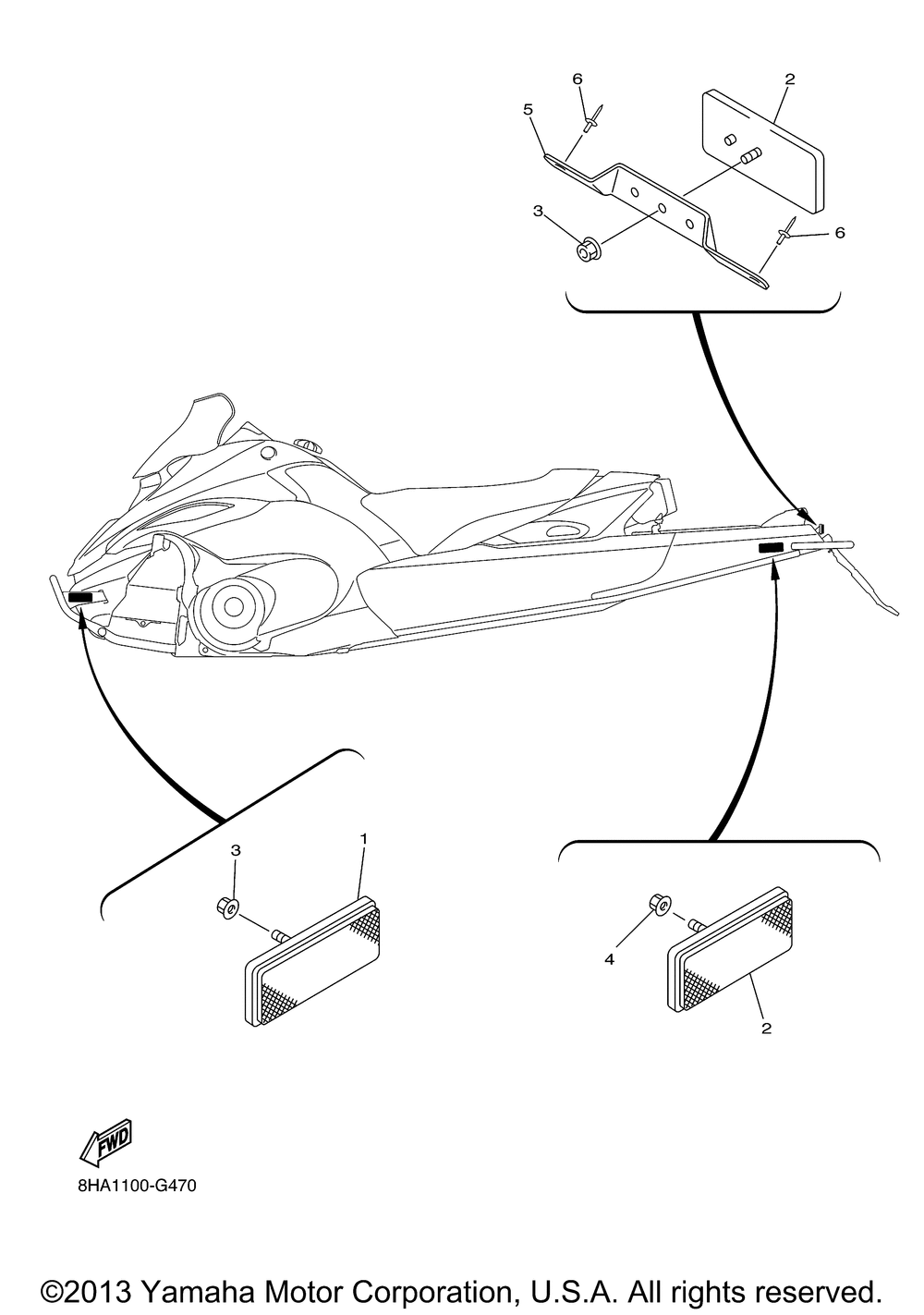 6
2
5
3
6
3
1
4
2
FWD
8HA1100-G470
©2013 Yamaha Motor Corporation, U.S.A. All rights reserved.