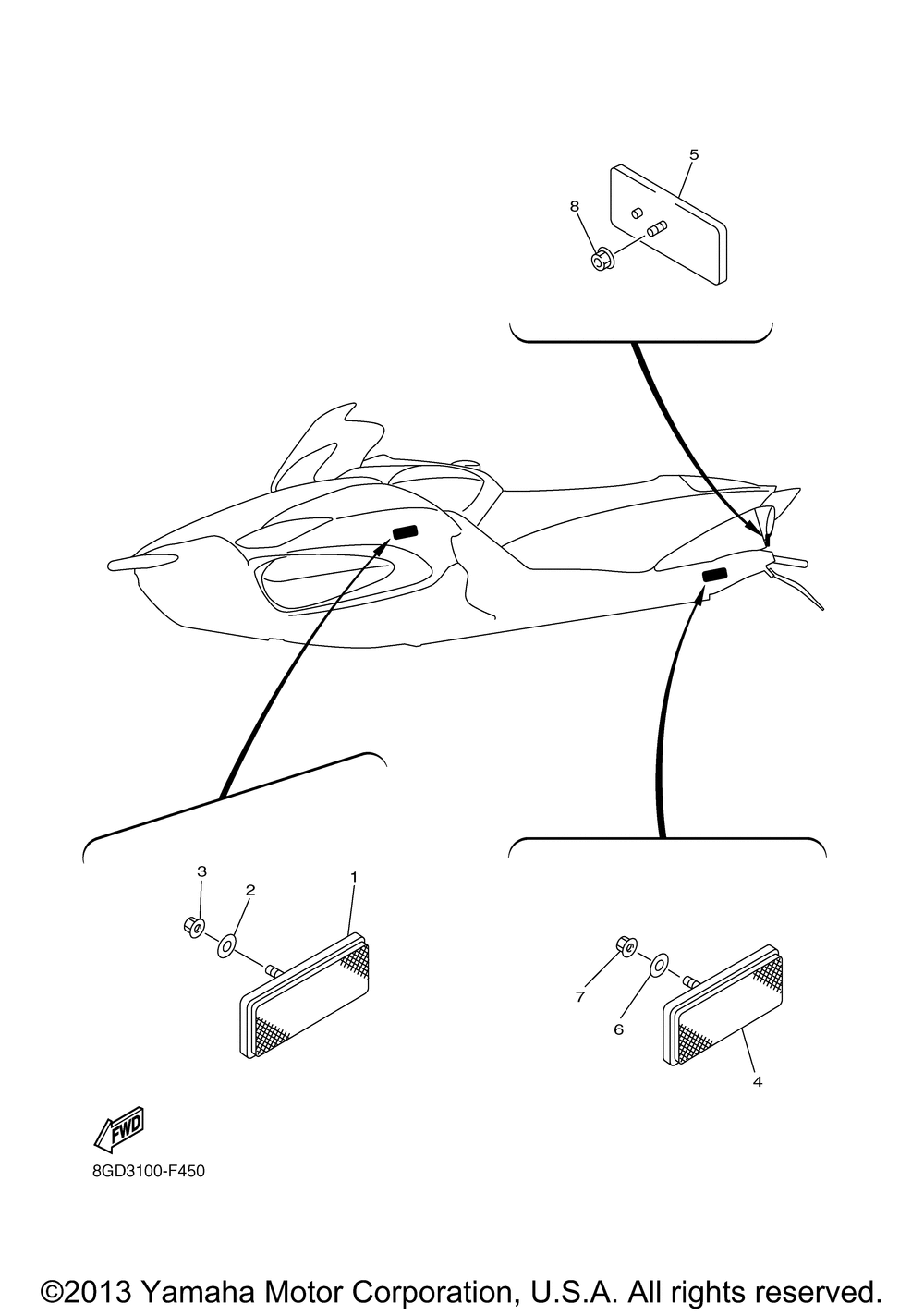 5
8
3
2
1
7
6
4
FWD
8GD3100-F450
©2013 Yamaha Motor Corporation, U.S.A. All rights reserved.