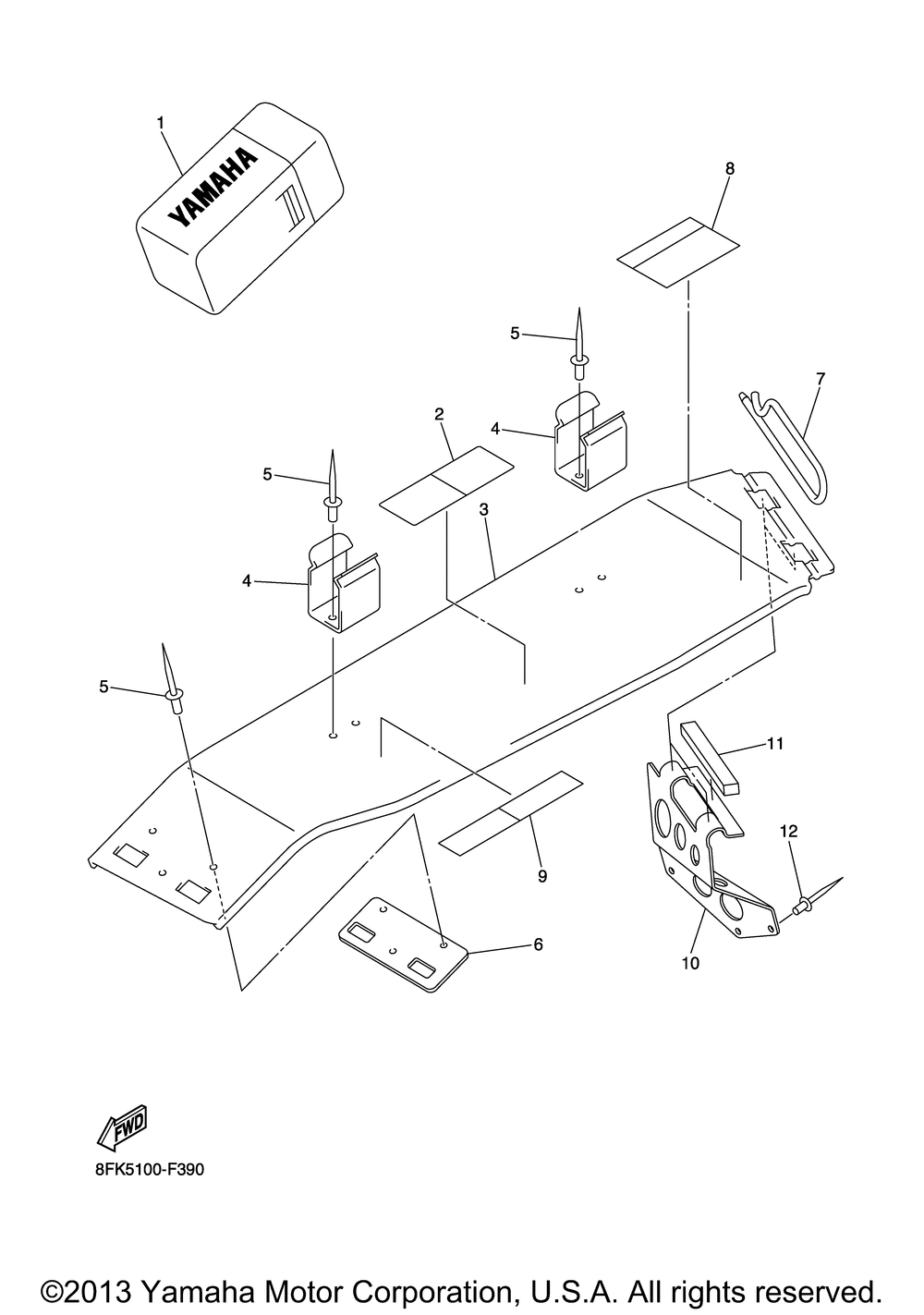 1
YAMAHA
8
5
7
2
4
5
3
4
5
11
12
9
6
10
FWD
8FK5100-F390
©2013 Yamaha Motor Corporation, U.S.A. All rights reserved.