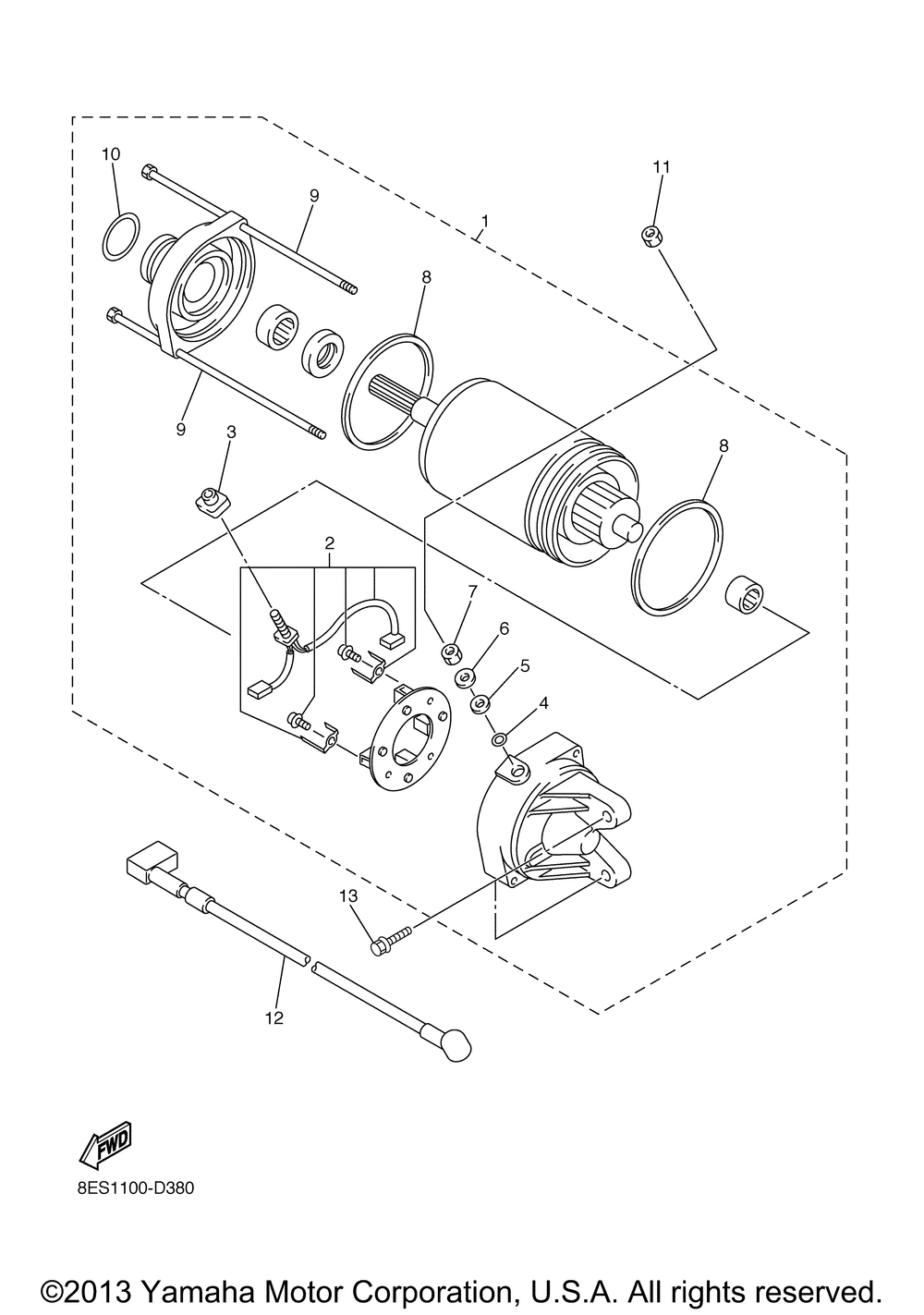 10
11
9
1
8
9
3
8
2
7
6
5
4
13
12
FWD
8ES1100-D380
©2013 Yamaha Motor Corporation, U.S.A. All rights reserved.