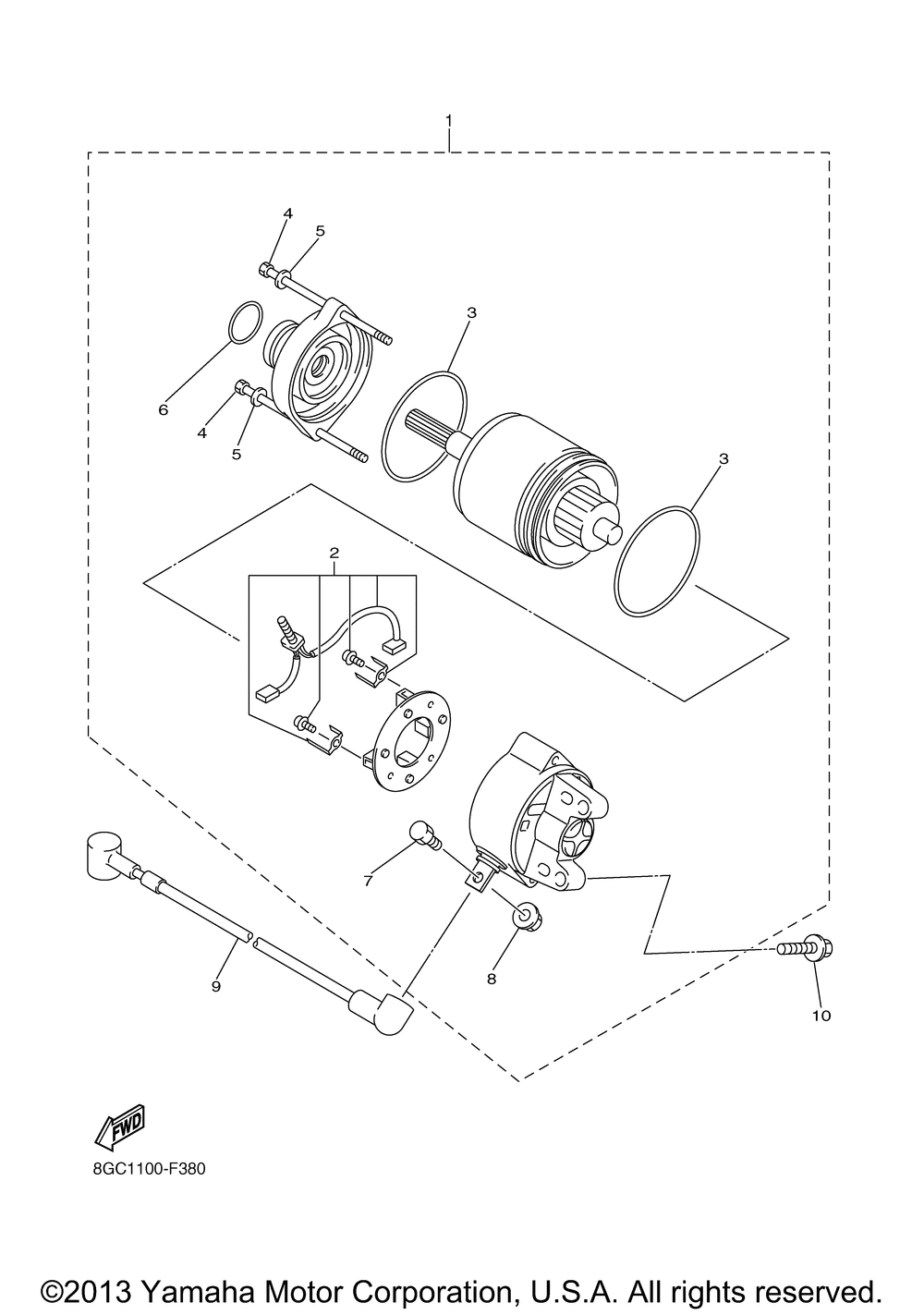 1

4
5

3

6
4
5

3

2

7

8

9

10

FWD

8GC1100-F380

©2013 Yamaha Motor Corporation, U.S.A. All rights reserved.