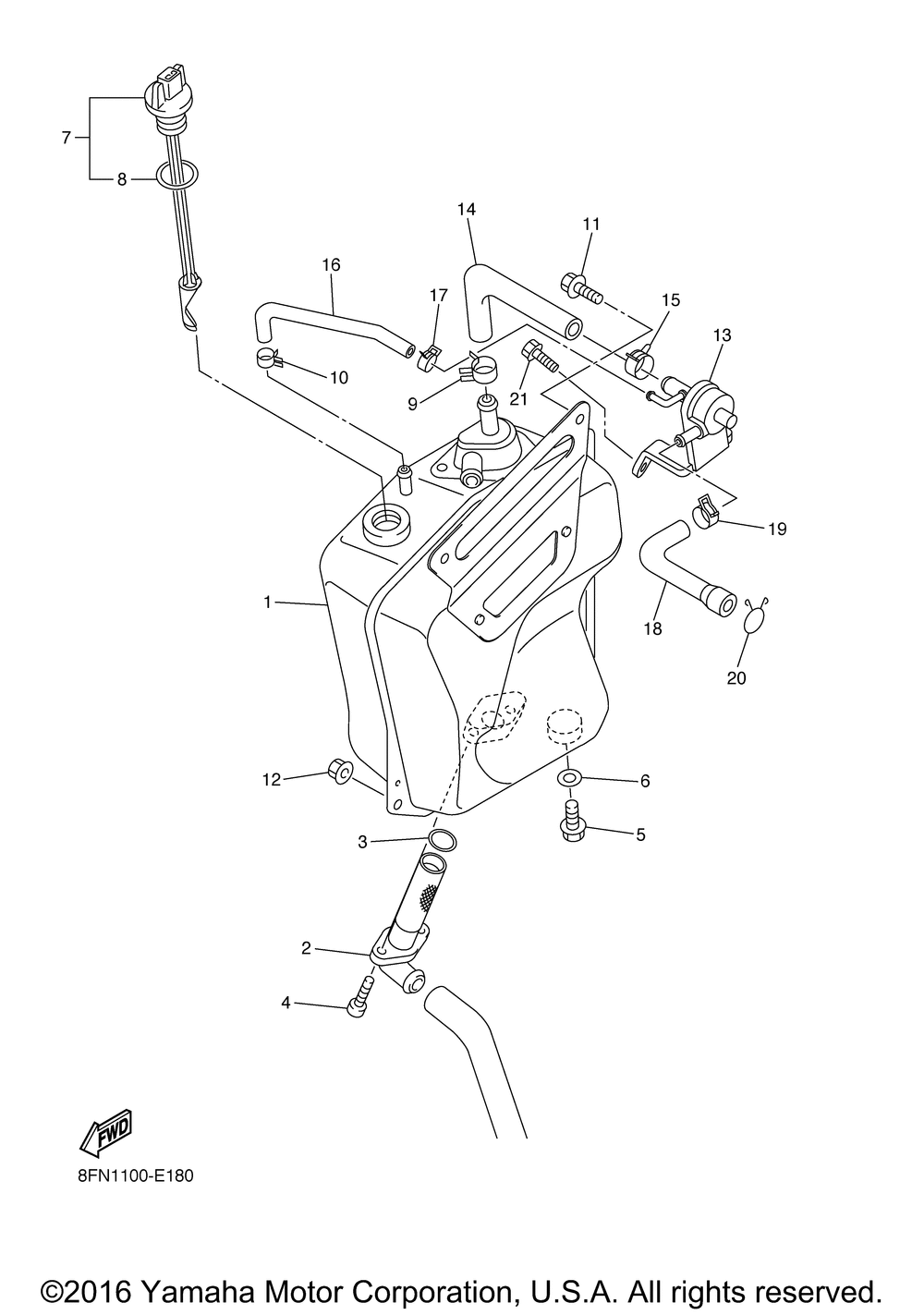 7
8
14
11
16
17
15
13
10
9
21
19
1
18
20
12
6
3
5
2
4
FWD
8FN1100-E180
©2016 Yamaha Motor Corporation, U.S.A. All rights reserved.