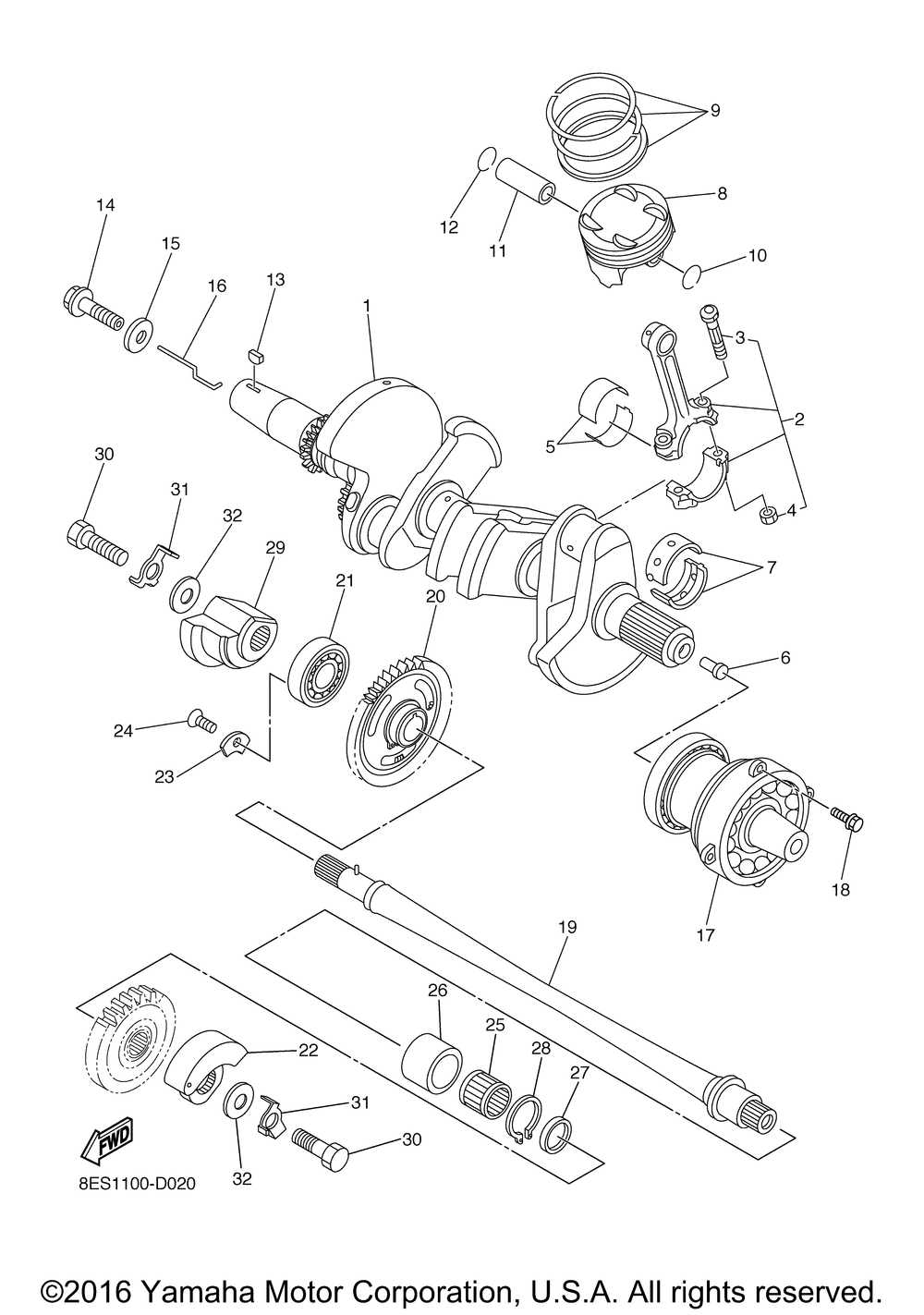 9
8
12
11
10
14
15
16
13
1
3
2
5
4
30
31
32
29
21
20
7
6
24
23
18
17
19
26
25
28
27
22
31
30
32
FWD
8ES1100-D020

©2016 Yamaha Motor Corporation, U.S.A. All rights reserved.