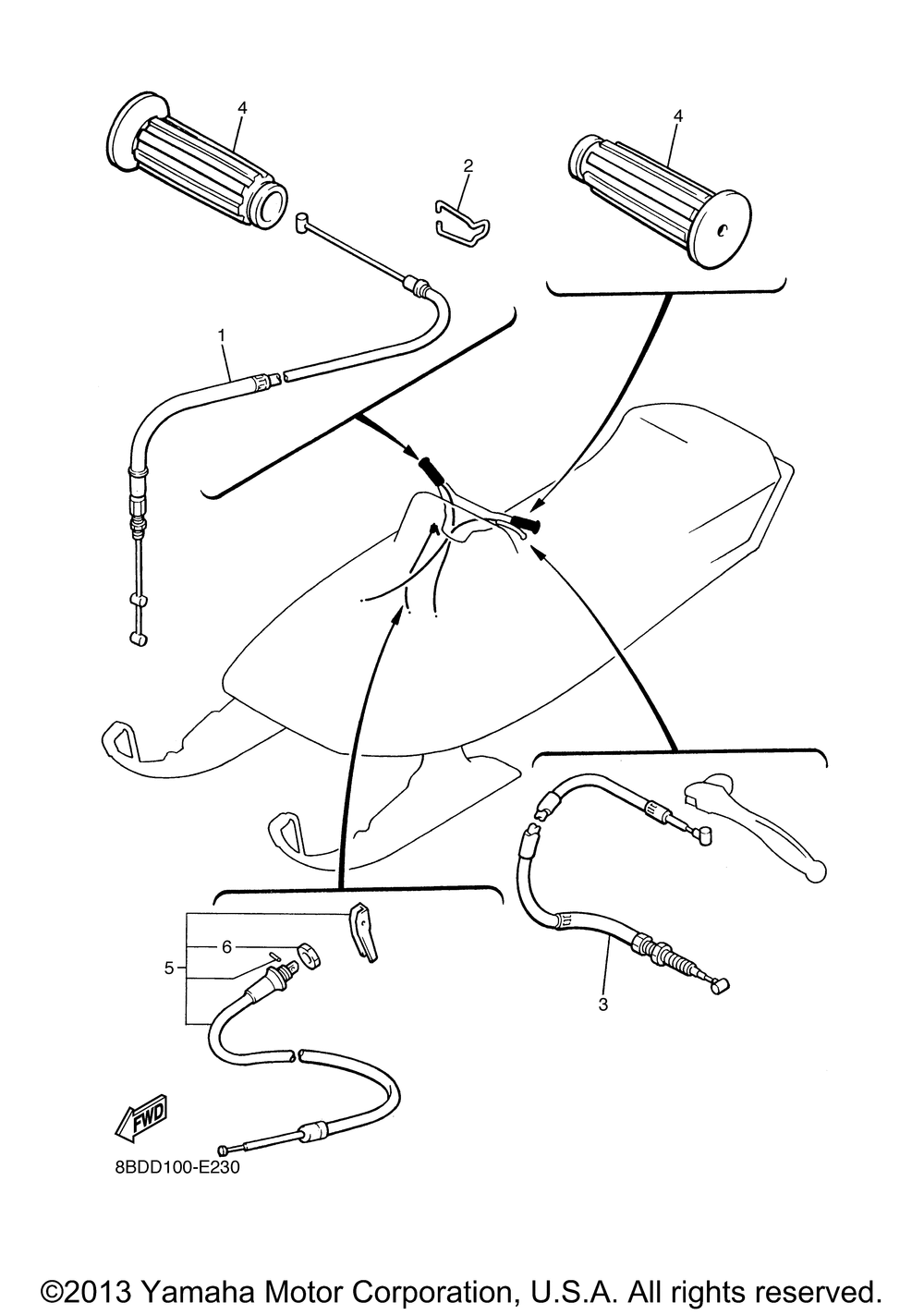 4

2

4

1

6

5

3

FWD

8BDD100-E230

©2013 Yamaha Motor Corporation, U.S.A. All rights reserved.