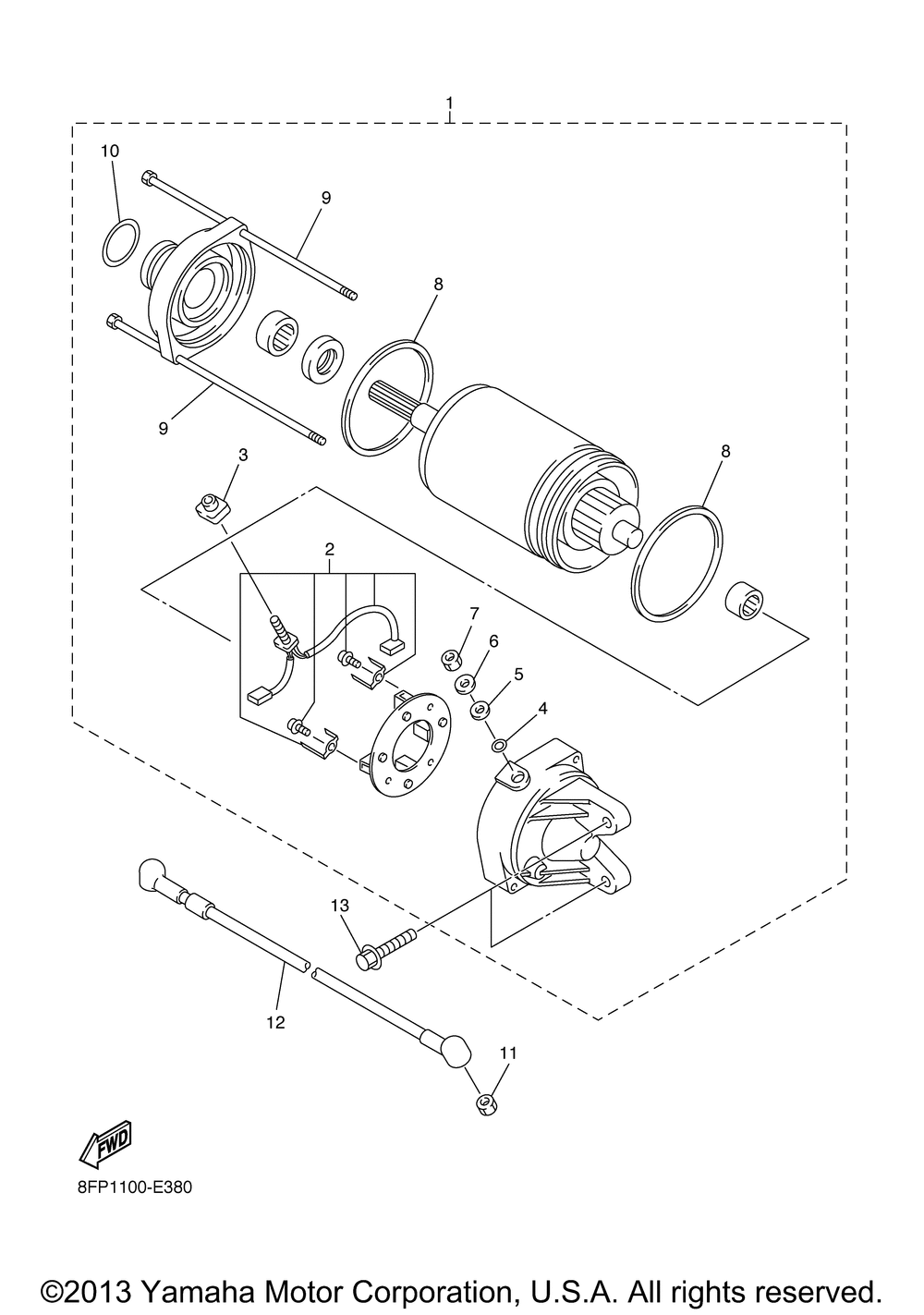 1
10
9
8
9
3
8
2
7
6
5
4
13
12
11
FWD
8FP1100-E380
©2013 Yamaha Motor Corporation, U.S.A. All rights reserved.