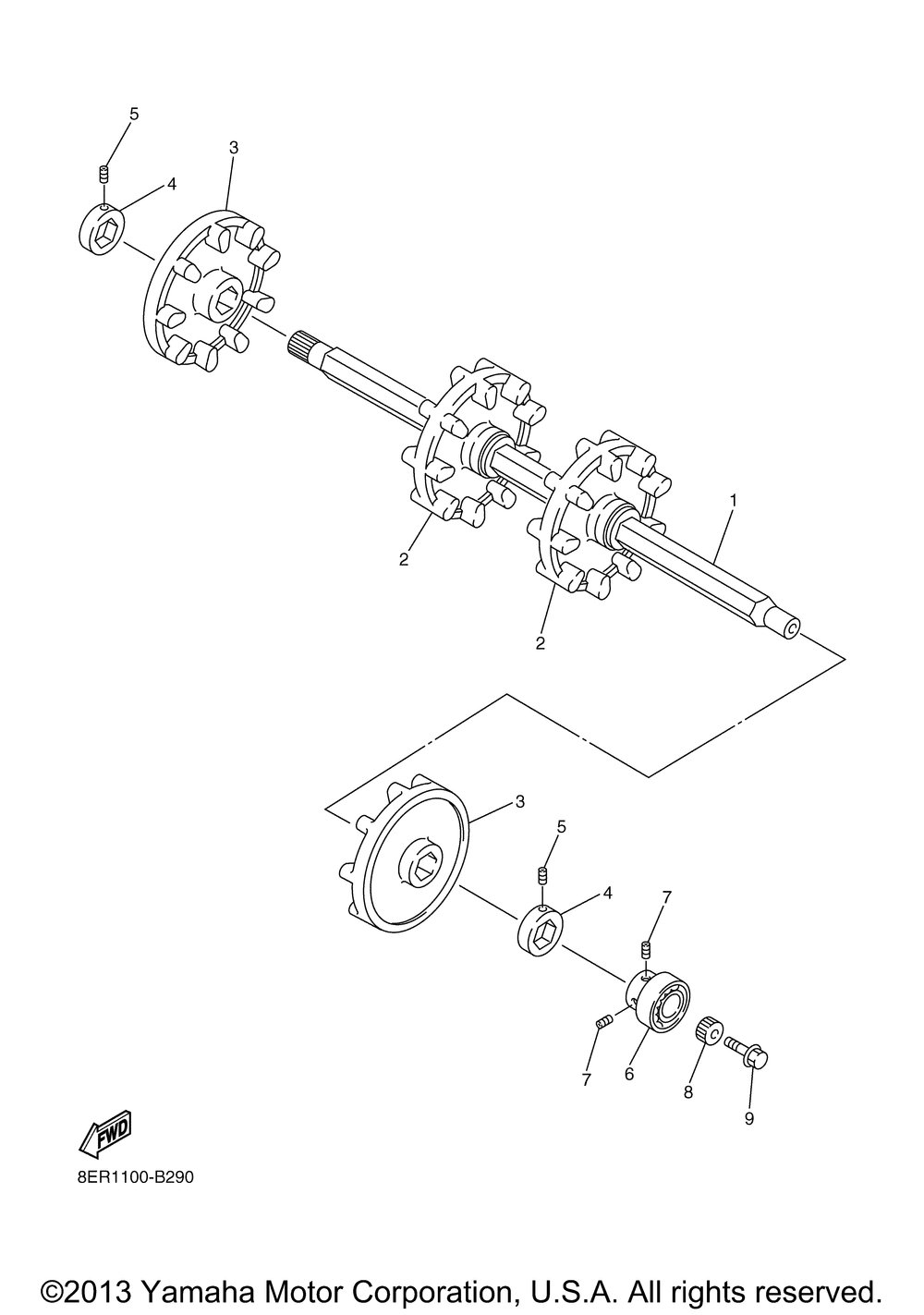 5
3
4
1
2
2
3
5
4
7
7
6
8
9
FWD
8ER1100-B290
©2013 Yamaha Motor Corporation, U.S.A. All rights reserved.