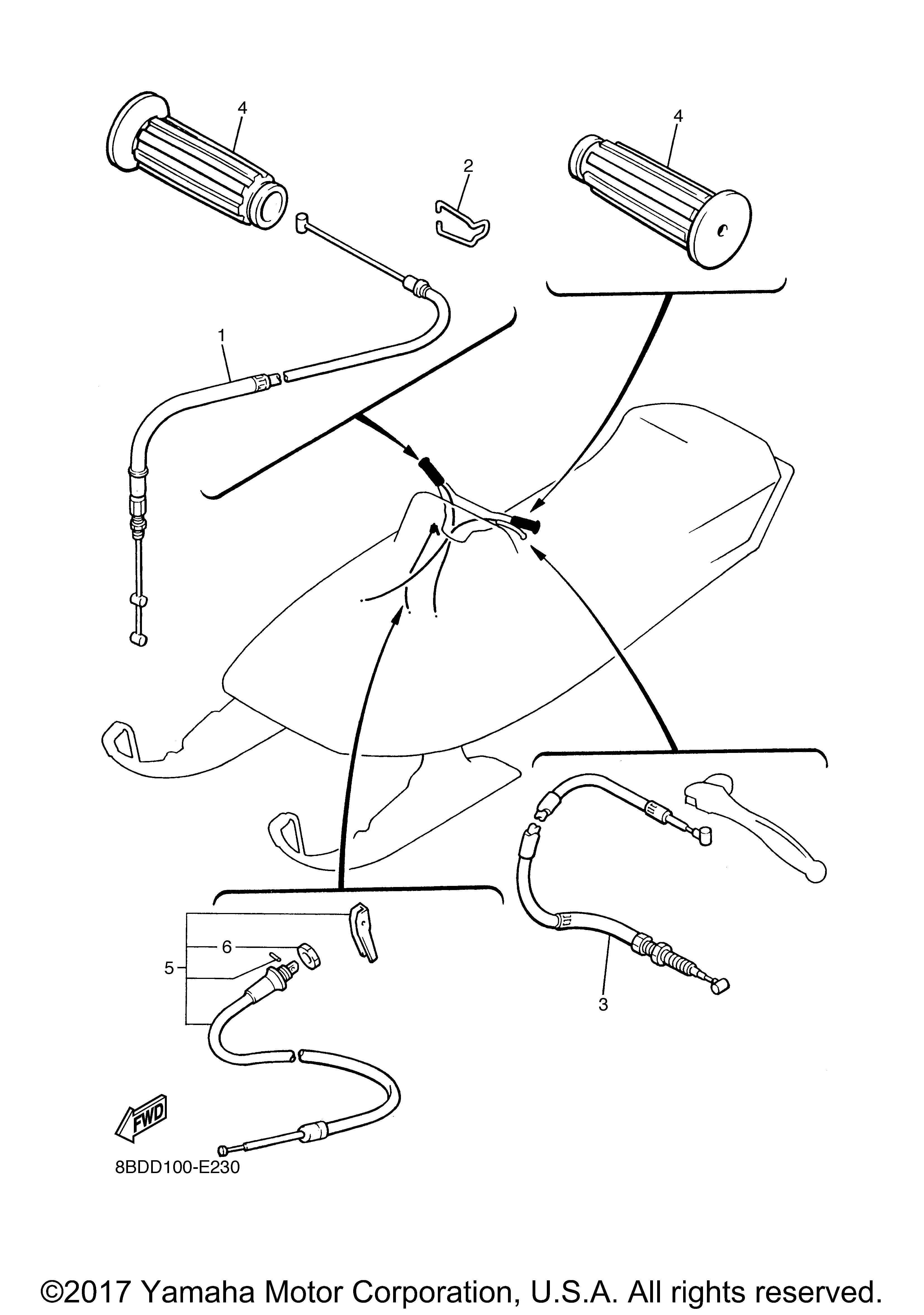 4
2
4
1
6
5
3
FWD
8BDD100-E230

©2017 Yamaha Motor Corporation, U.S.A. All rights reserved.