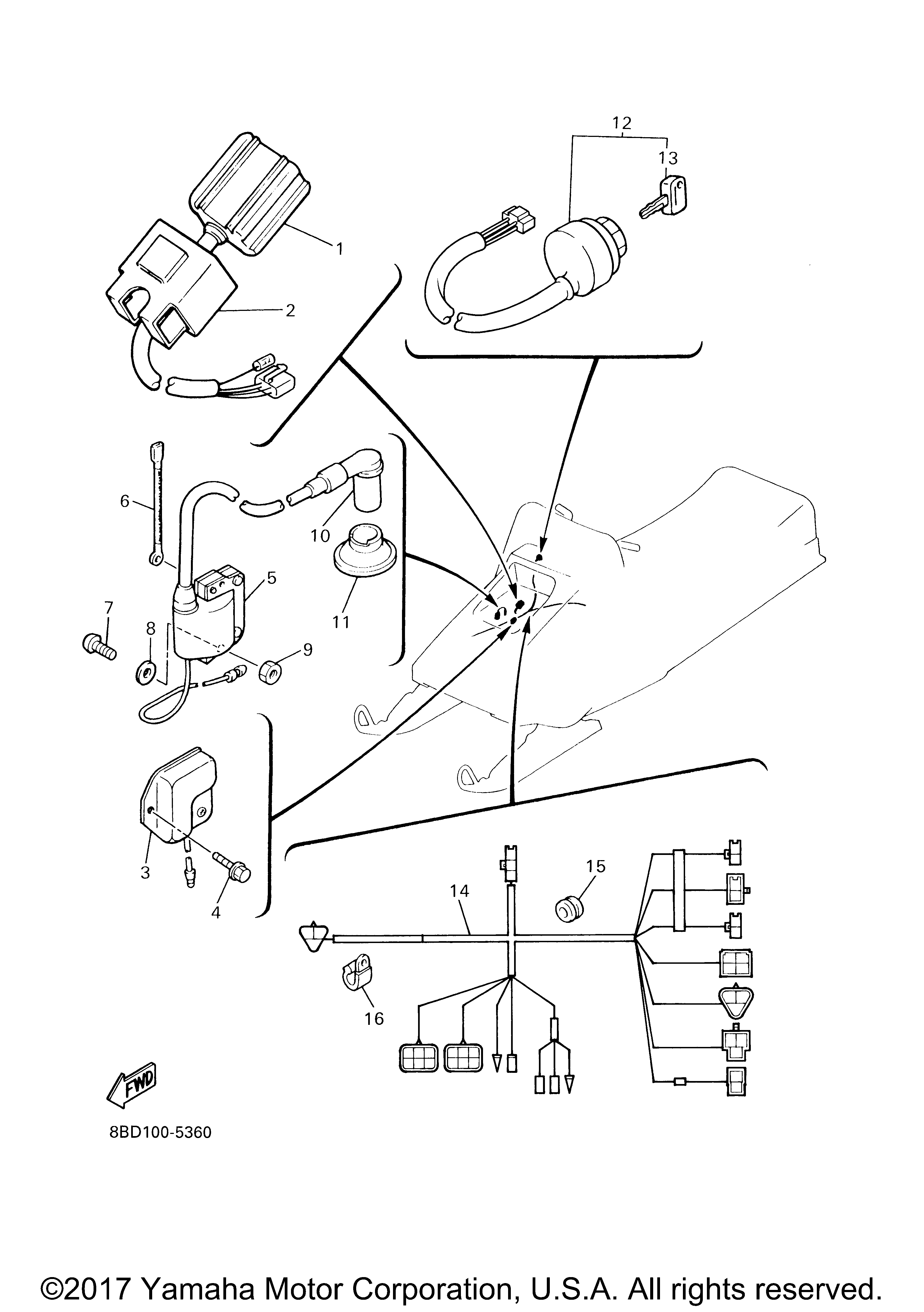 12
13
1
2
6
10
5
11
7
8
9
3
4
15
14
16
FWD
8BD100-5360
©2017 Yamaha Motor Corporation, U.S.A. All rights reserved.