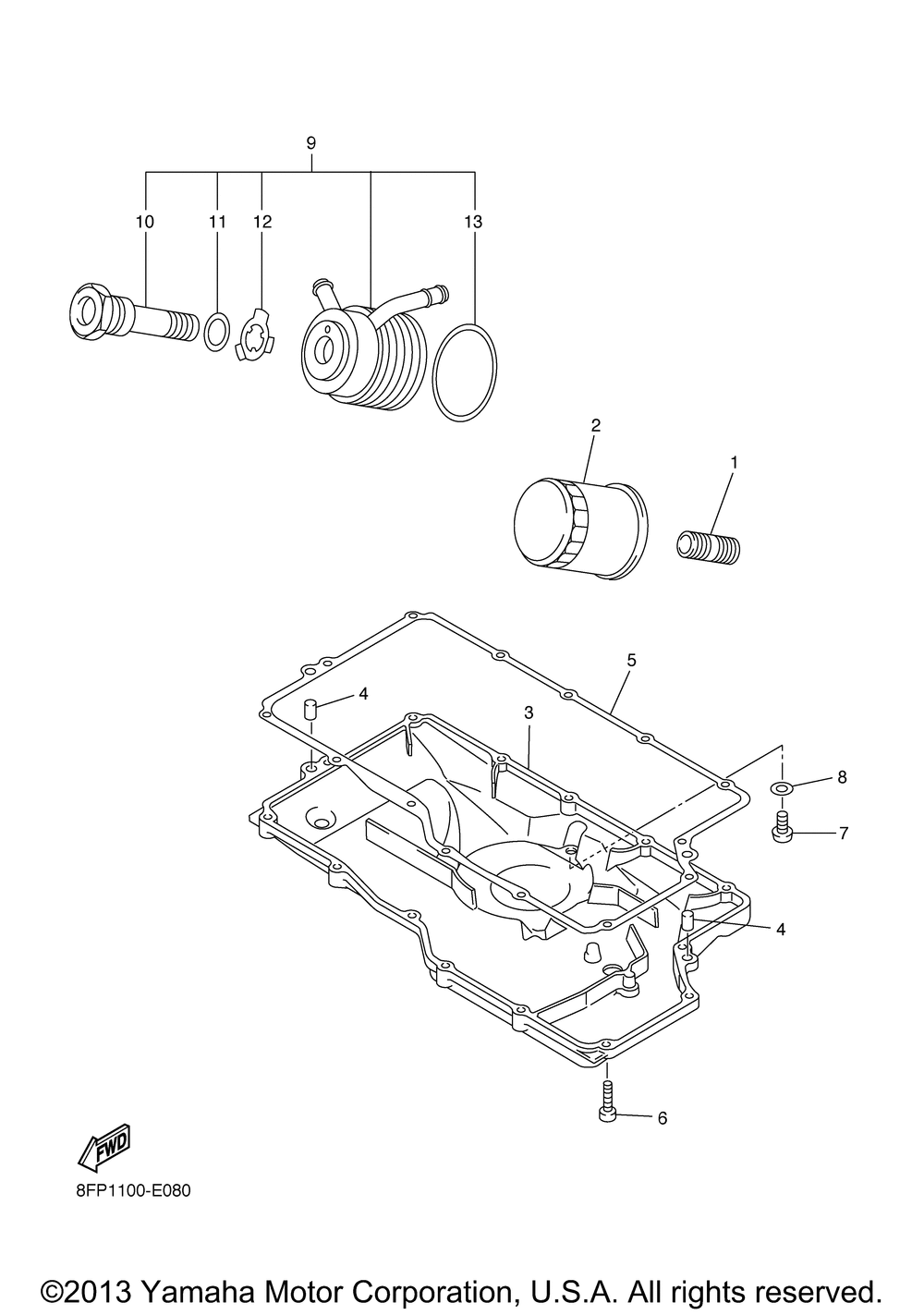 9

10 11 12 13

2

1

5

4

3

8

7

4

6

FWD

8FP1100-E080

©2013 Yamaha Motor Corporation, U.S.A. All rights reserved.