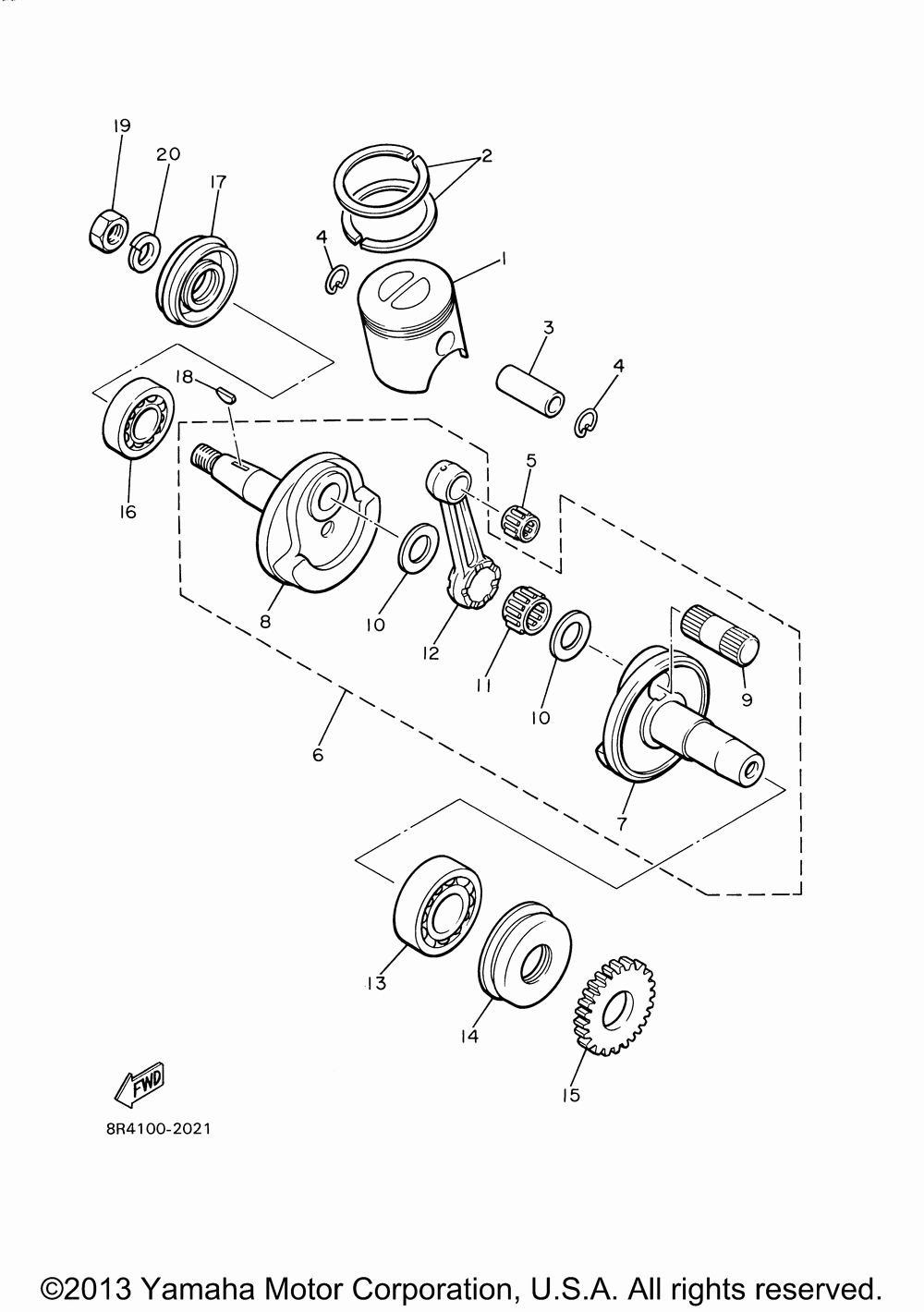 19
20
17
2
4
1
3
4
18
16
5
8
10
12
11
10
9
6
7
13
14
15
FWD
8R4100-2021

©2013 Yamaha Motor Corporation, U.S.A. All rights reserved.