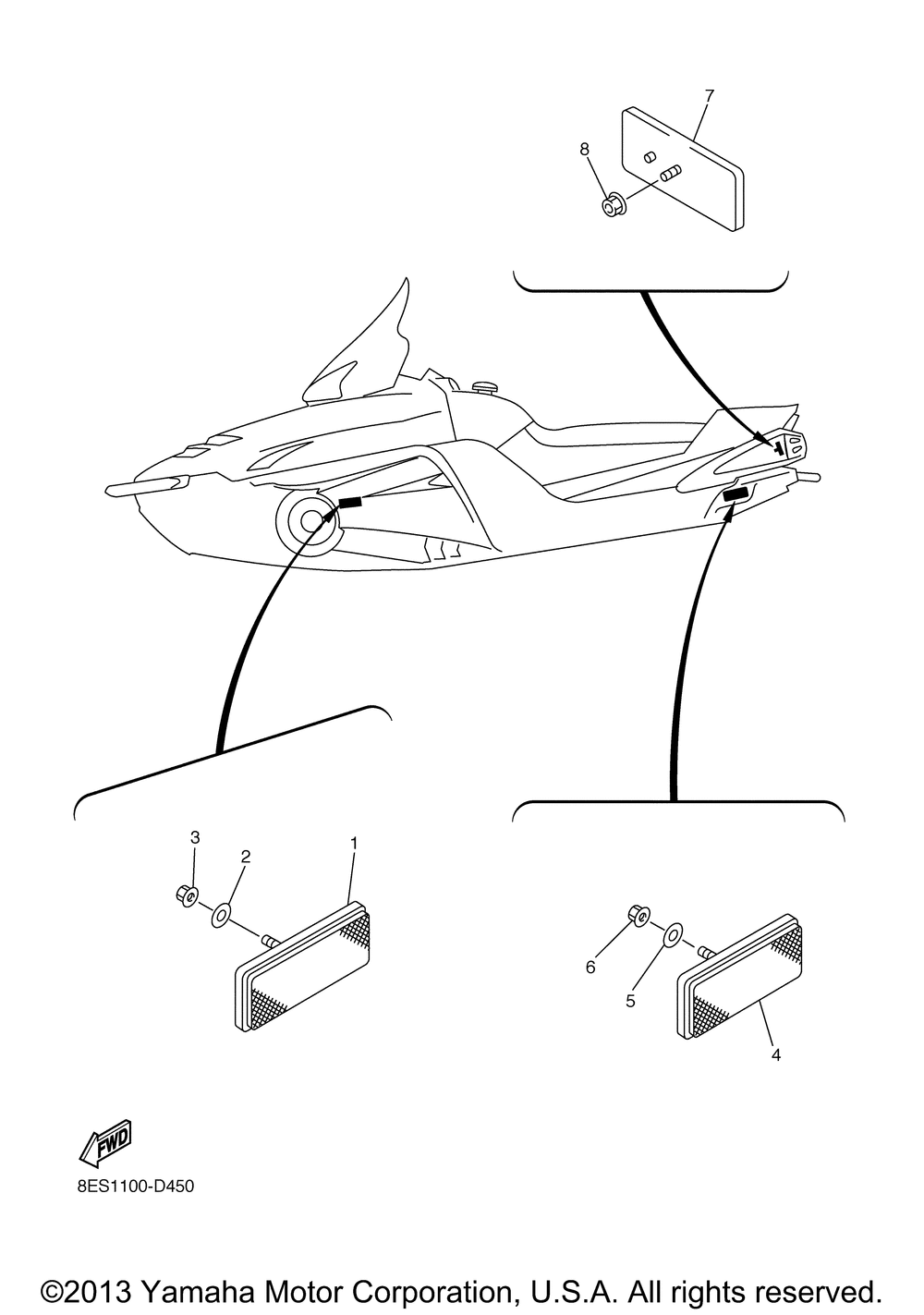 7
8
3
2
1
6
5
4
FWD
8ES1100-D450
©2013 Yamaha Motor Corporation, U.S.A. All rights reserved.